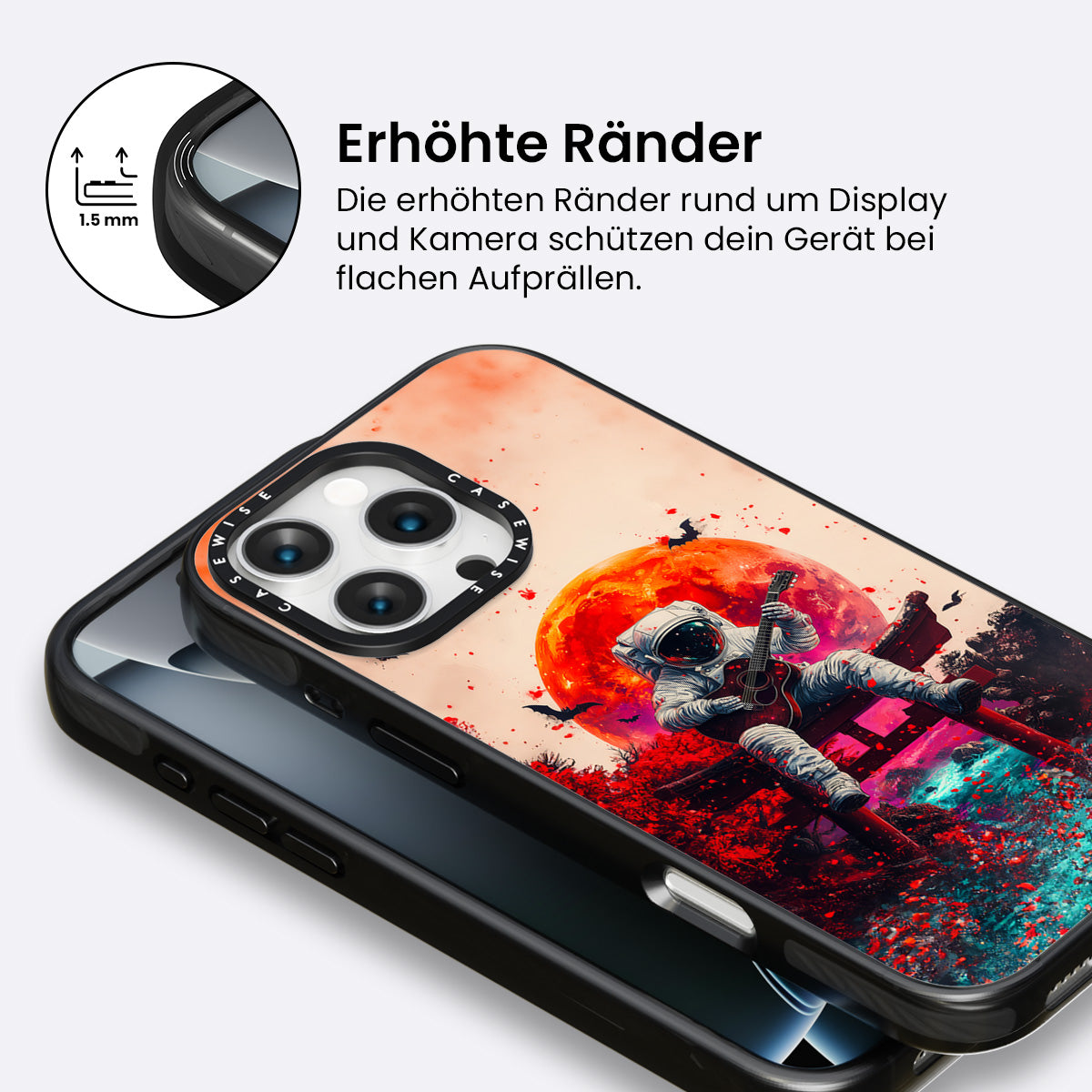 1.5 mm

Erhöhte Ränder

Die erhöhten Ränder rund um Display und Kamera schützen dein Gerät bei flachen Aufprällen.

CASEWISE CASEWISE