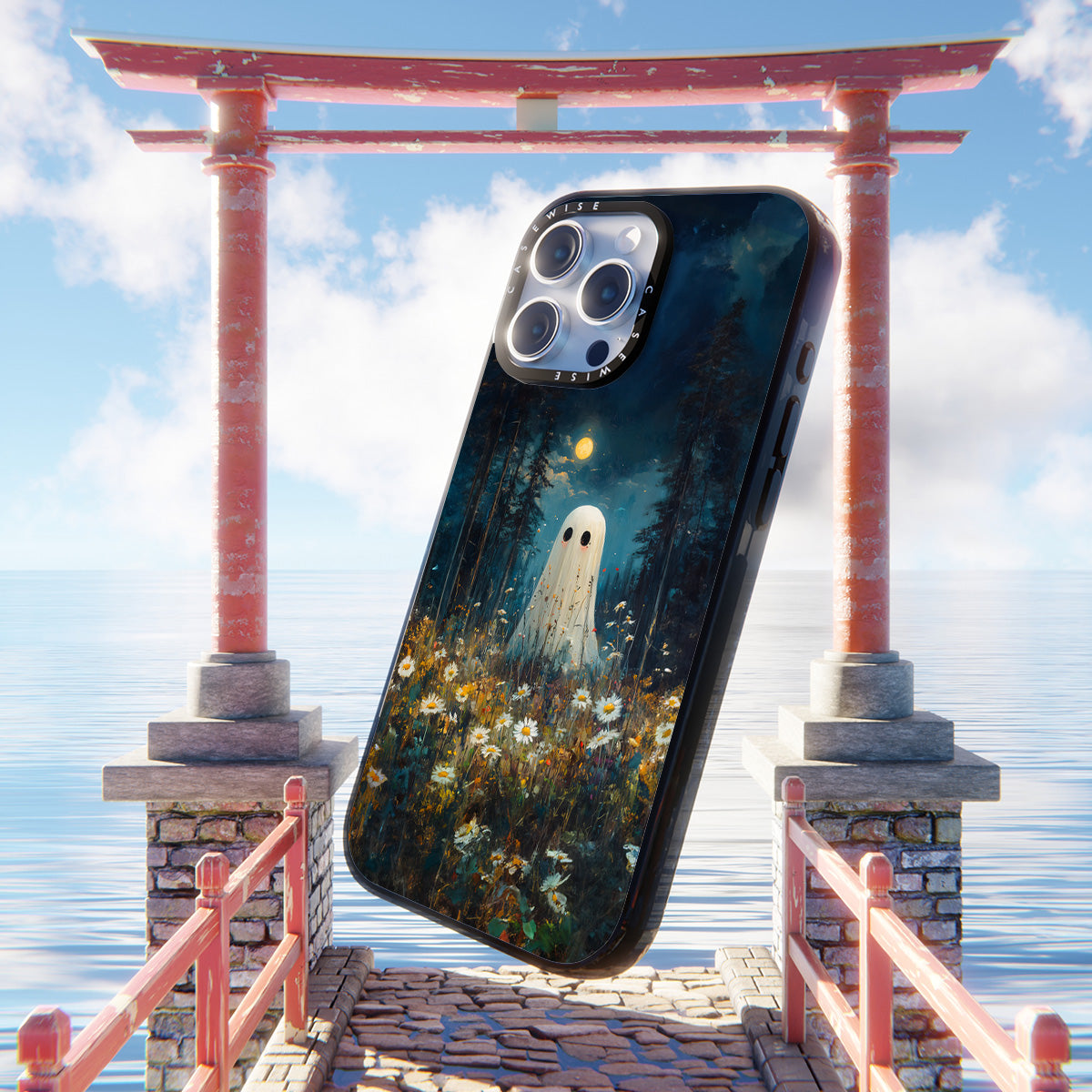 CASEWISE CASEWISE