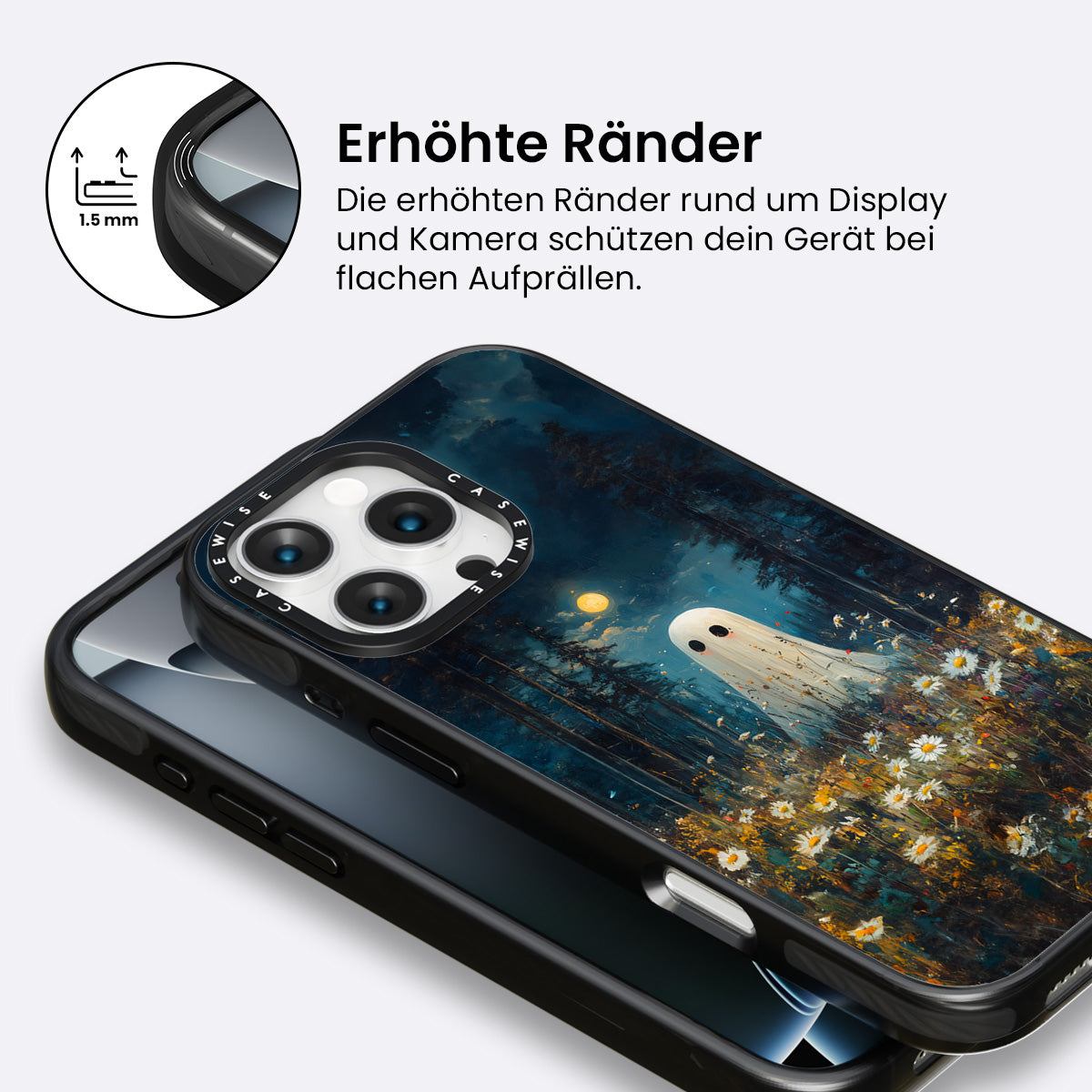 1.5 mm

Erhöhte Ränder

Die erhöhten Ränder rund um Display und Kamera schützen dein Gerät bei flachen Aufprällen.

CASEWISE CASEWISE