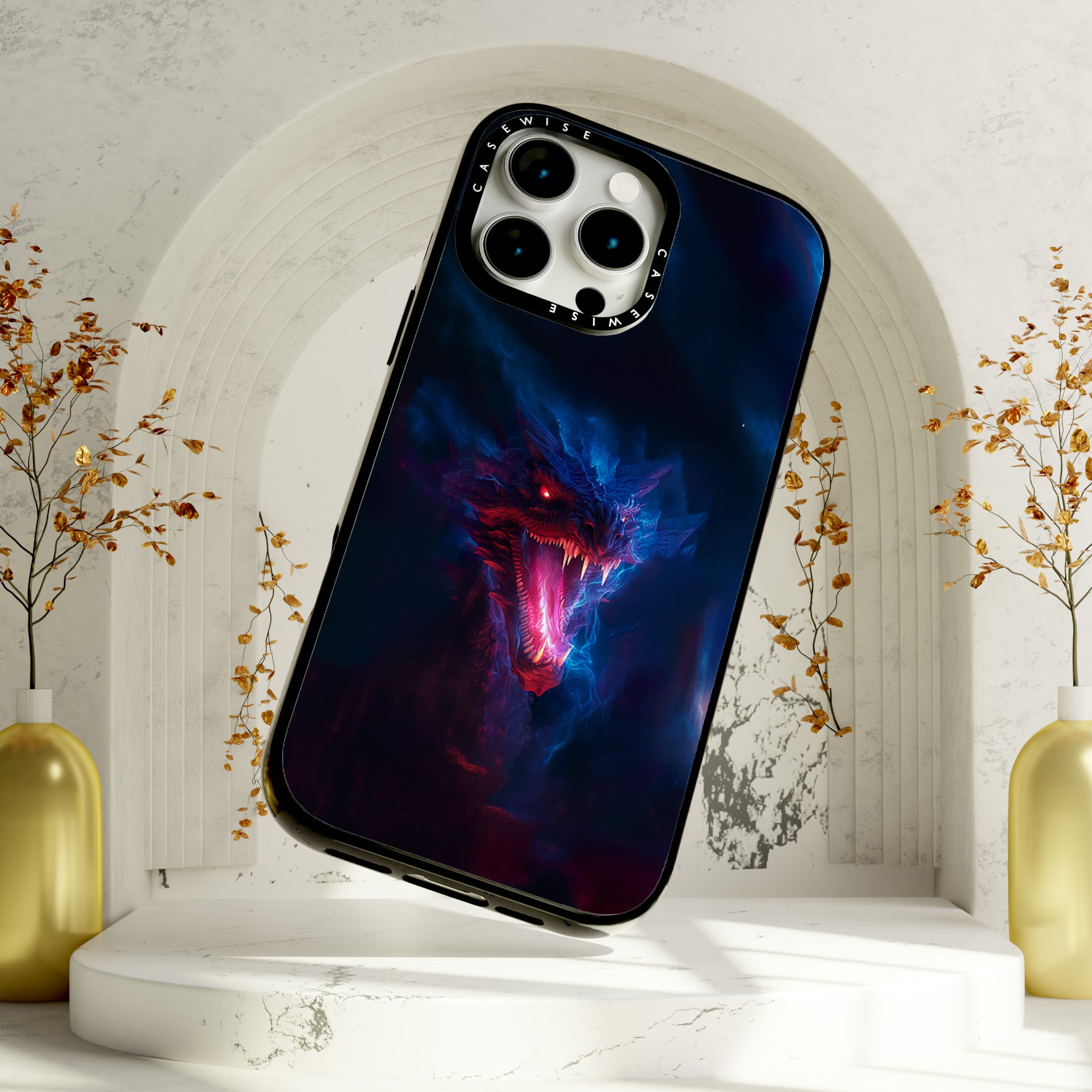 CASEWISE
CASEWISE