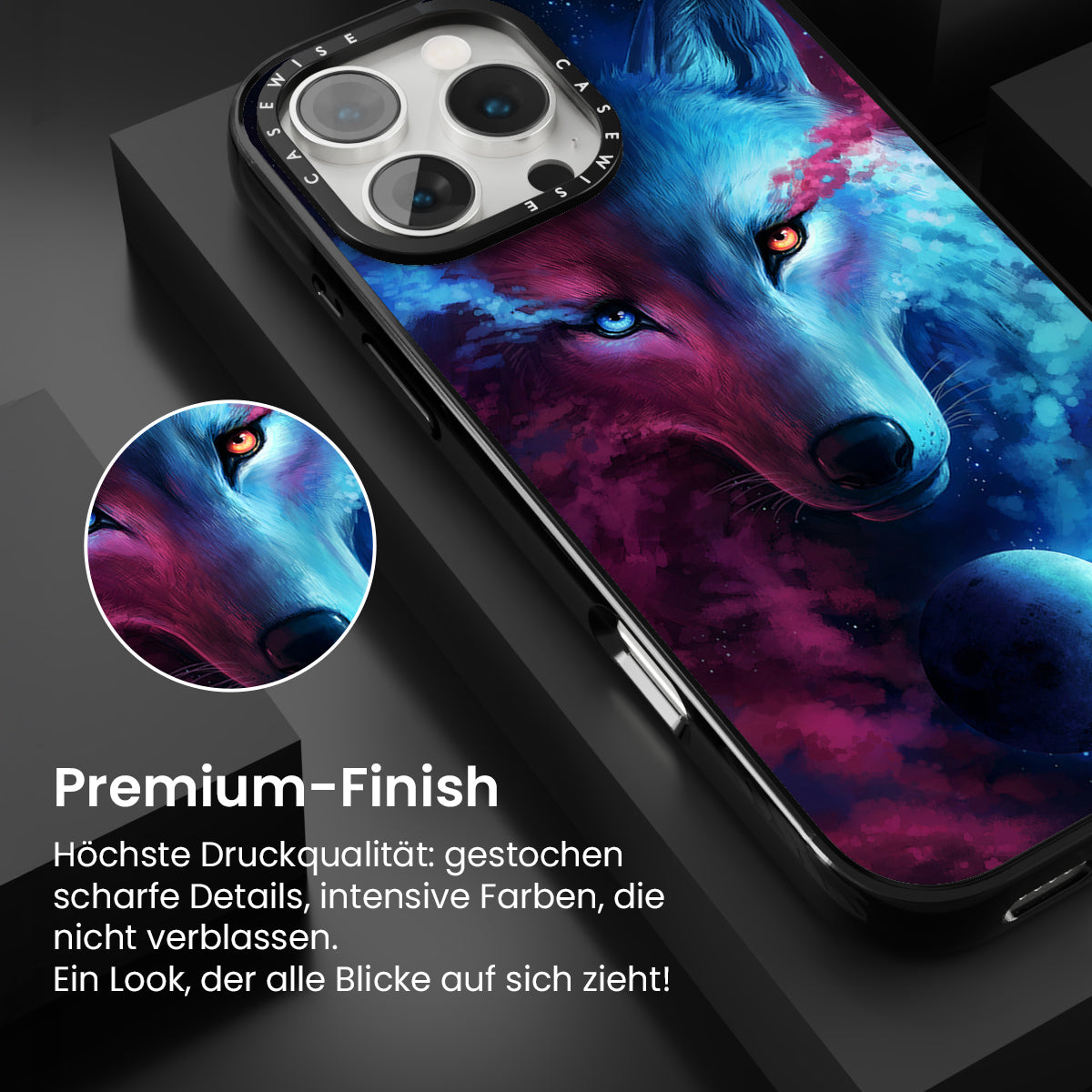 CASEWISE CASEWISE

Premium-Finish

Höchste Druckqualität: gestochen scharfe Details, intensive Farben, die nicht verblassen.
Ein Look, der alle Blicke auf sich zieht!