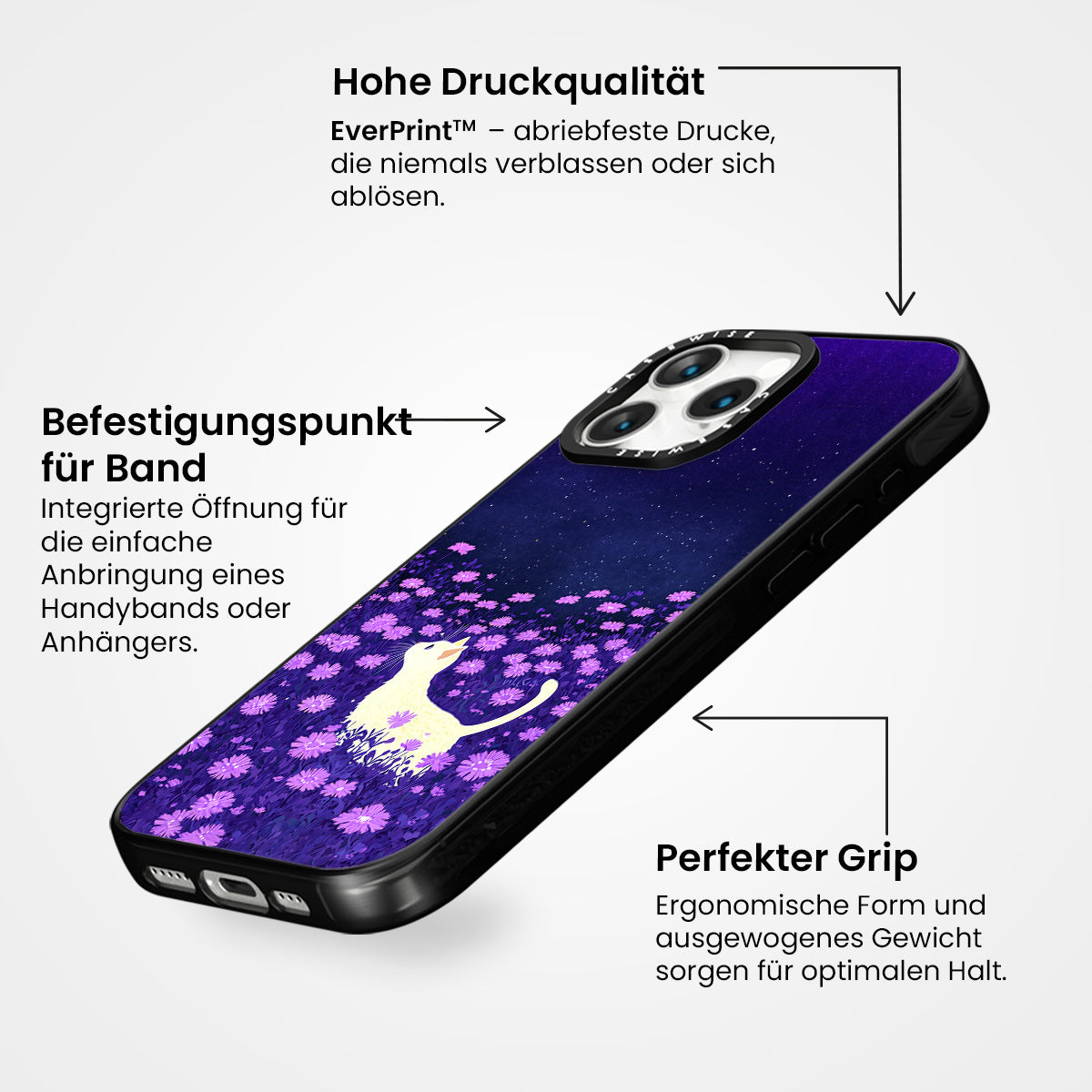 Hohe Druckqualität

EverPrint™ – abriebfeste Drucke, die niemals verblassen oder sich ablösen.

Befestigungspunkt für Band

Integrierte Öffnung für die einfache Anbringung eines Handybands oder Anhängers.

CASEWISE

CASEWISE

Perfekter Grip

Ergonomische Form und ausgewogenes Gewicht sorgen für optimalen Halt.