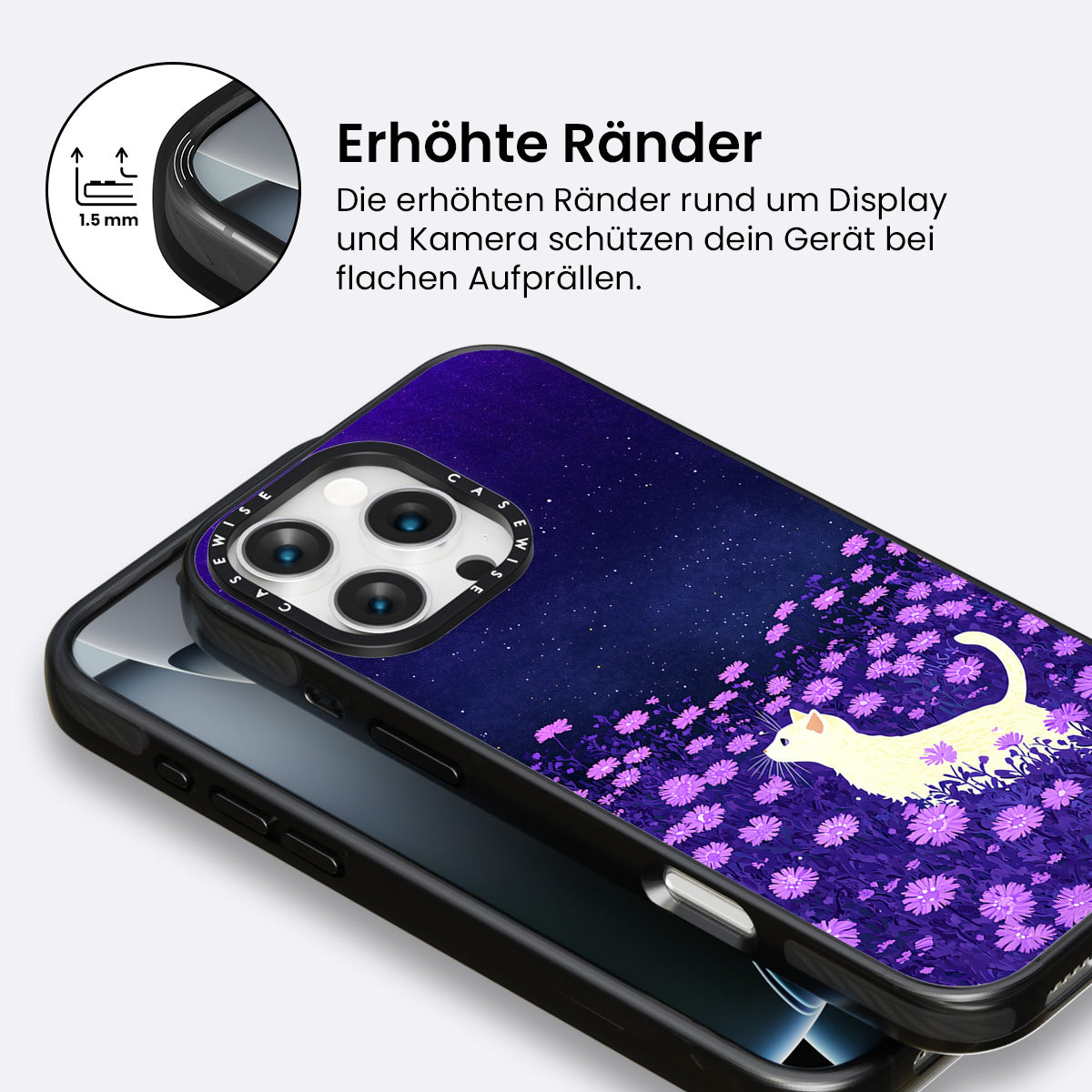 1.5 mm

Erhöhte Ränder

Die erhöhten Ränder rund um Display und Kamera schützen dein Gerät bei flachen Aufprällen.

CASEWISE CASEWISE