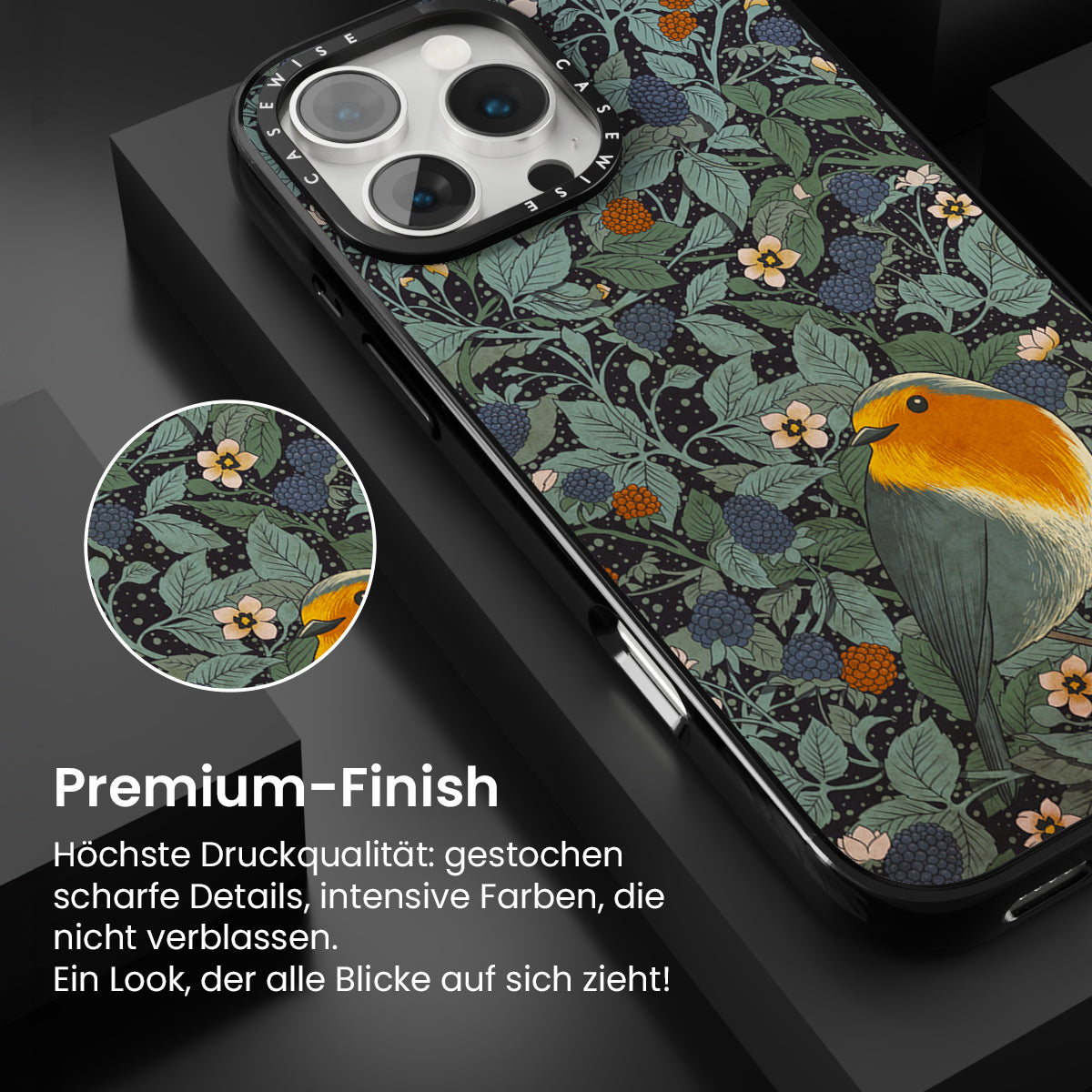 CASEWISE CASEWISE

Premium-Finish

Höchste Druckqualität: gestochen scharfe Details, intensive Farben, die nicht verblassen.
Ein Look, der alle Blicke auf sich zieht!