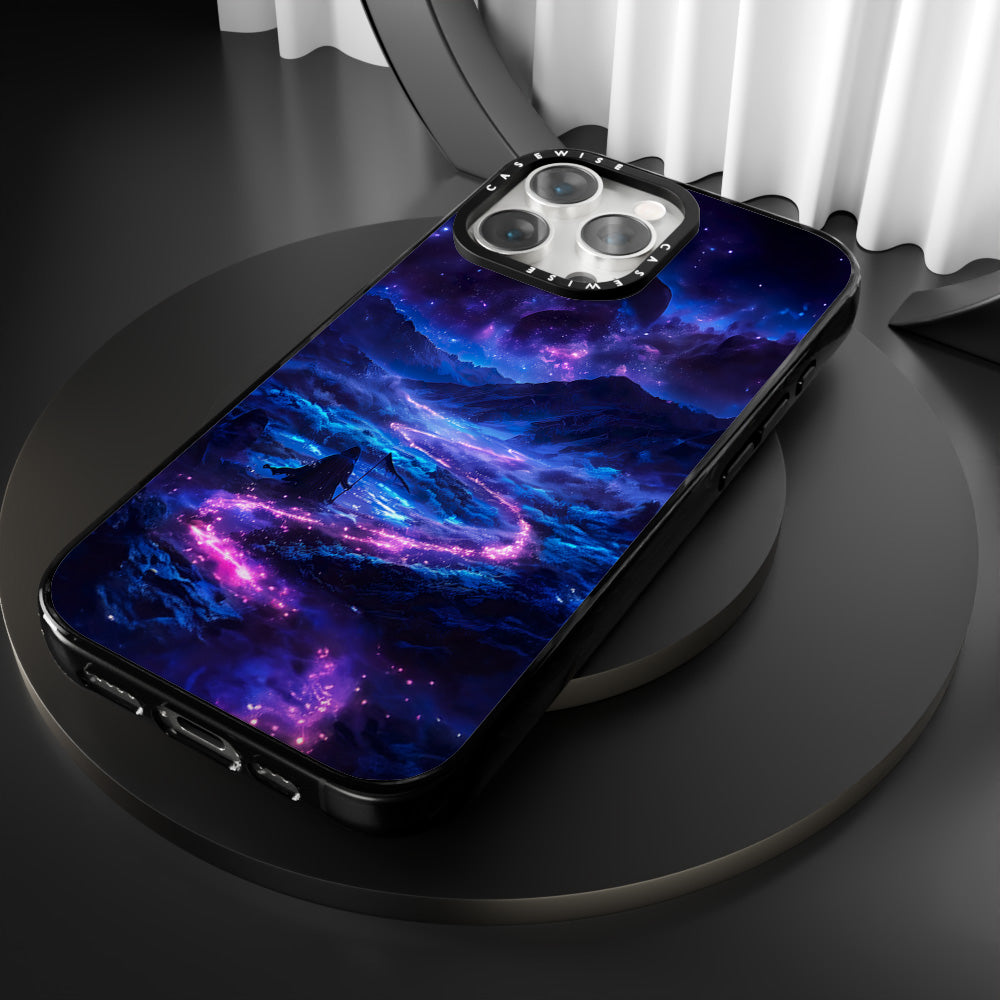 CASEWISE
CASEWISE