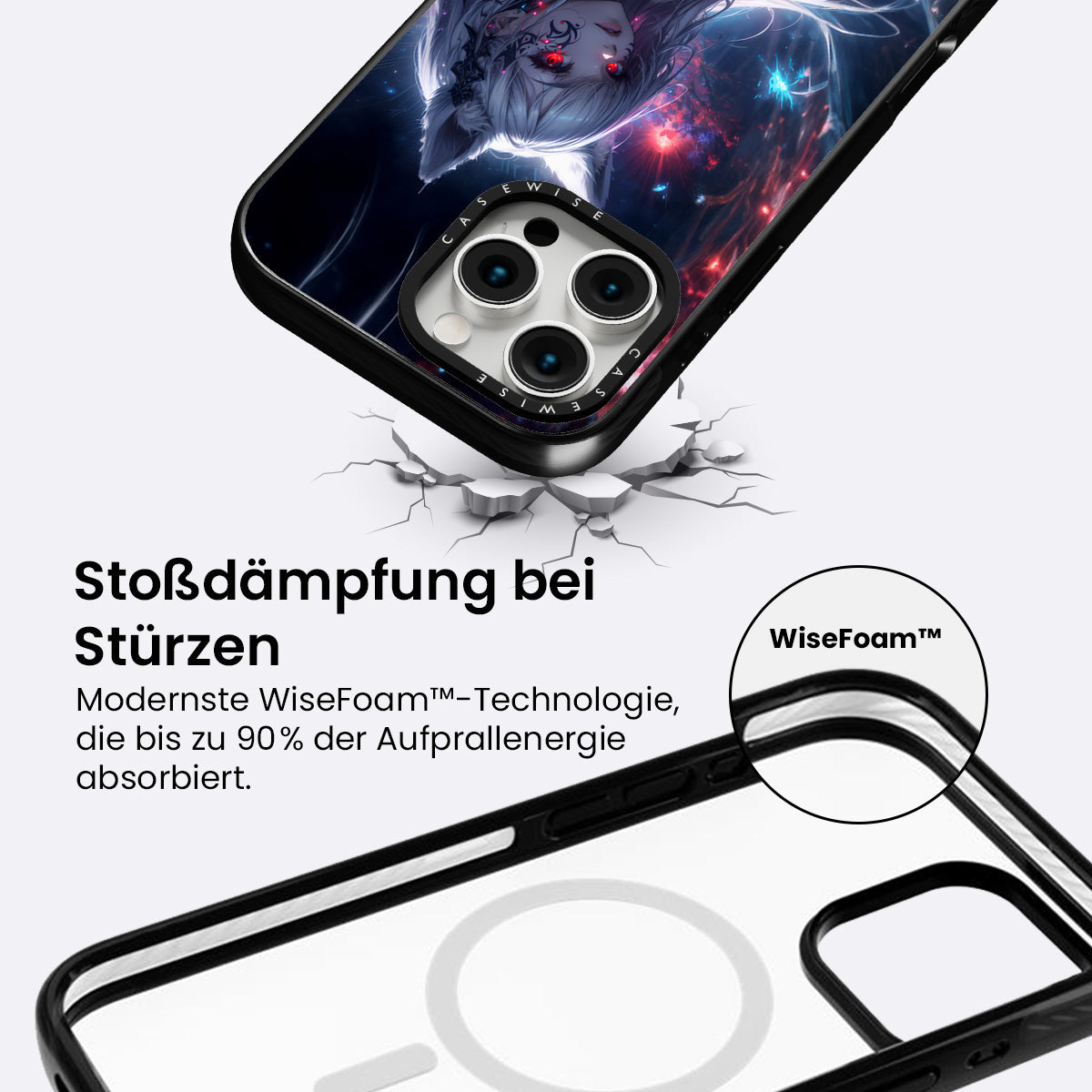 CASEWISE

CASEWISE

Stoßdämpfung bei Stürzen

Modernste WiseFoam™-Technologie, die bis zu 90% der Aufprallenergie absorbiert.

WiseFoam™