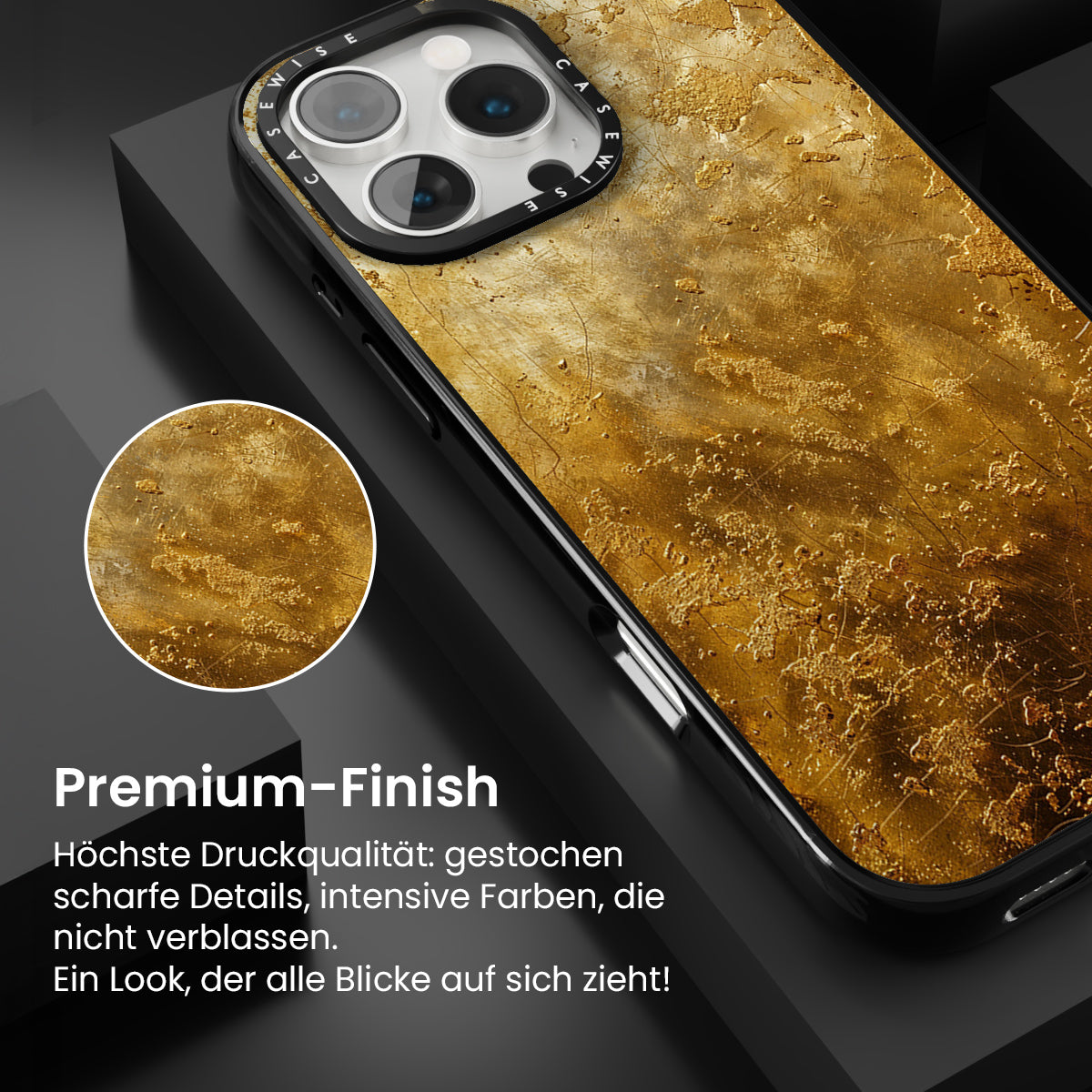 CASEWISE CASEWISE

Premium-Finish

Höchste Druckqualität: gestochen scharfe Details, intensive Farben, die nicht verblassen.
Ein Look, der alle Blicke auf sich zieht!