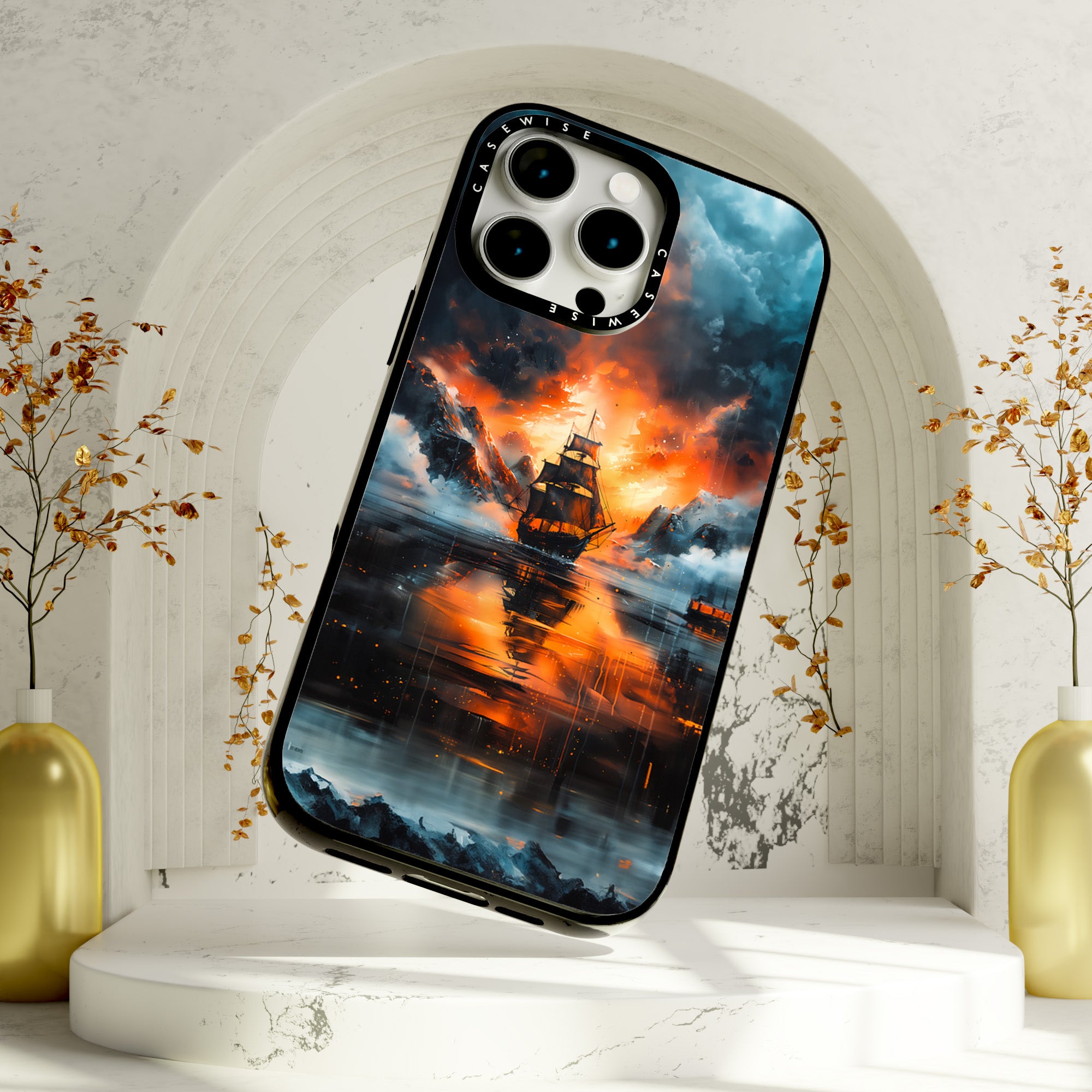 CASEWISE
CASEWISE