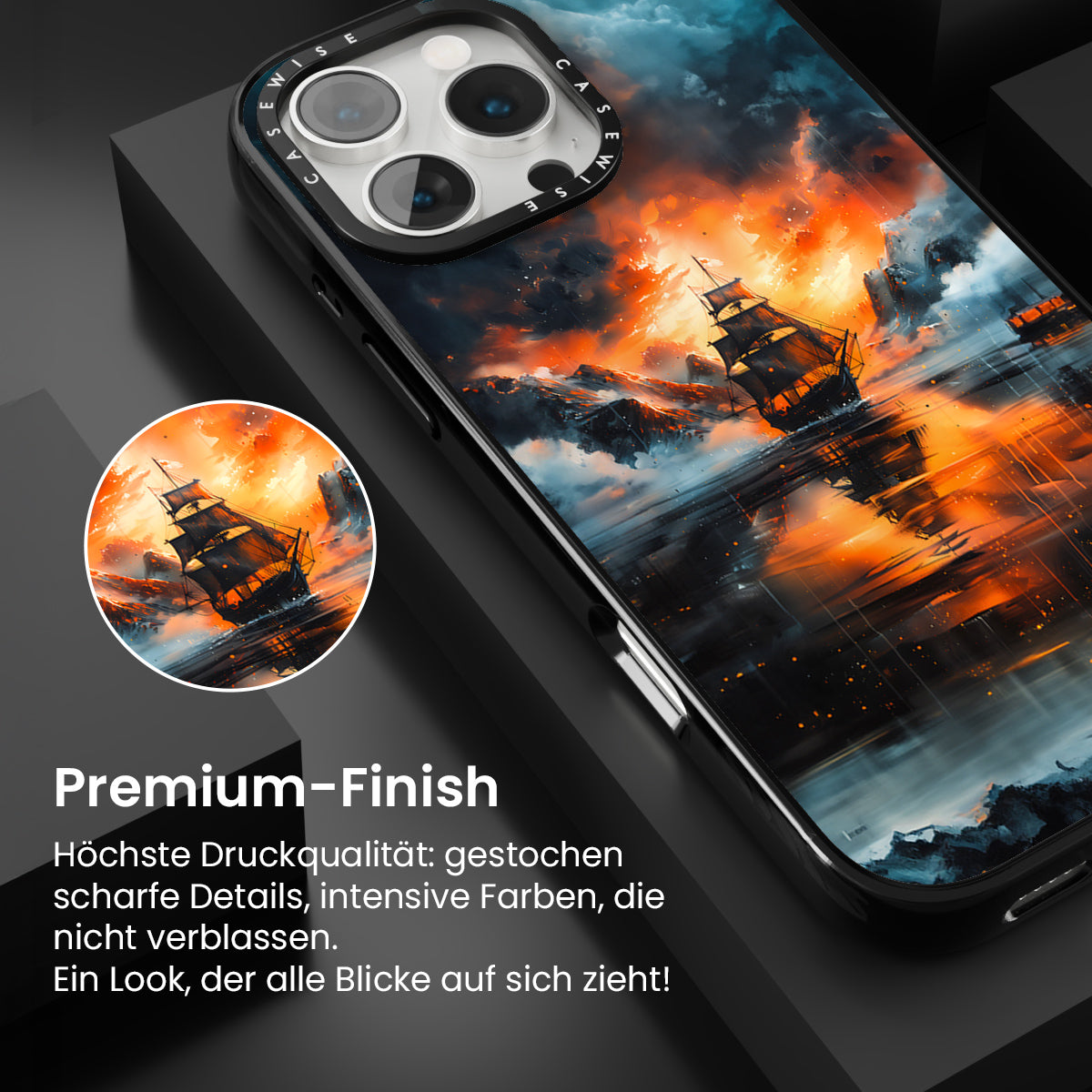 CASEWISE CASEWISE

Premium-Finish

Höchste Druckqualität: gestochen scharfe Details, intensive Farben, die nicht verblassen.
Ein Look, der alle Blicke auf sich zieht!