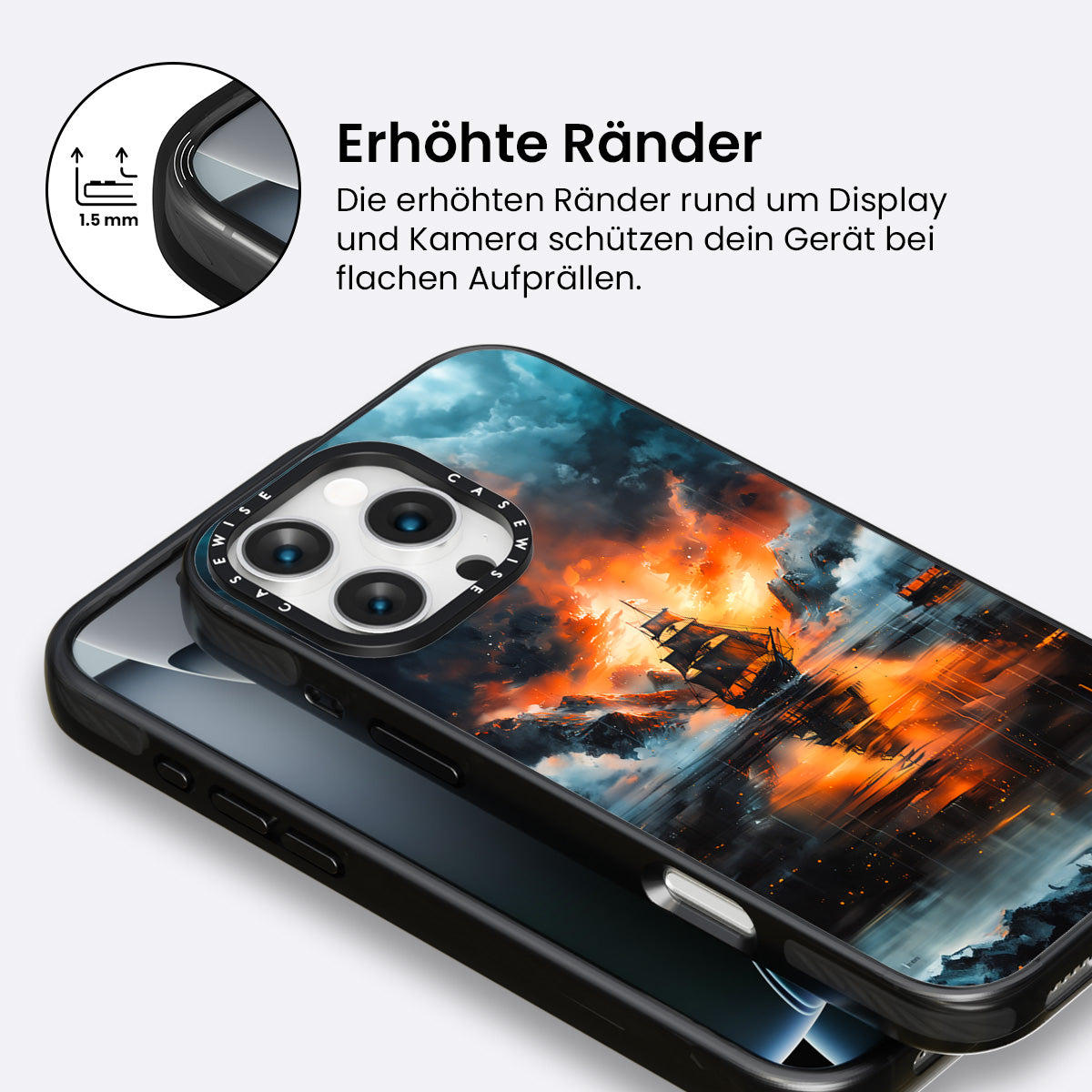 1.5 mm

Erhöhte Ränder

Die erhöhten Ränder rund um Display und Kamera schützen dein Gerät bei flachen Aufprällen.

CASEWISE CASEWISE