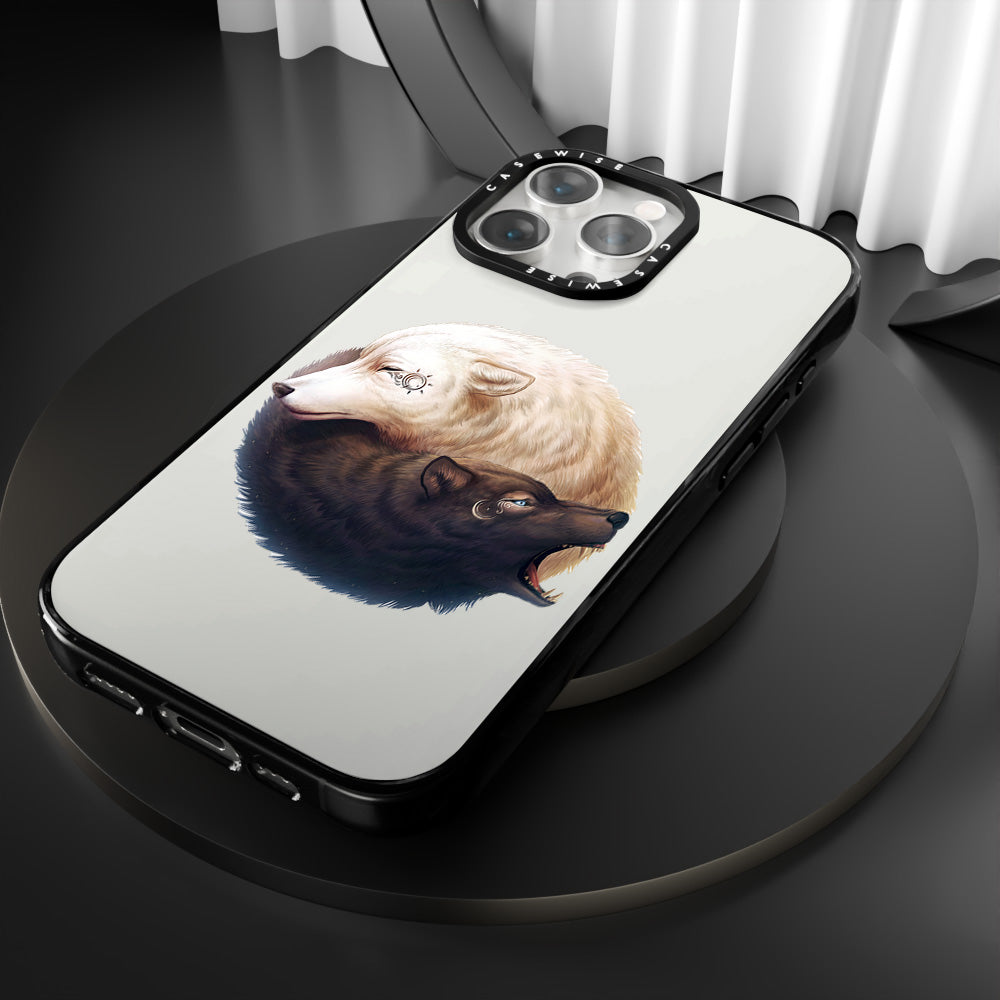 CASEWISE
CASEWISE