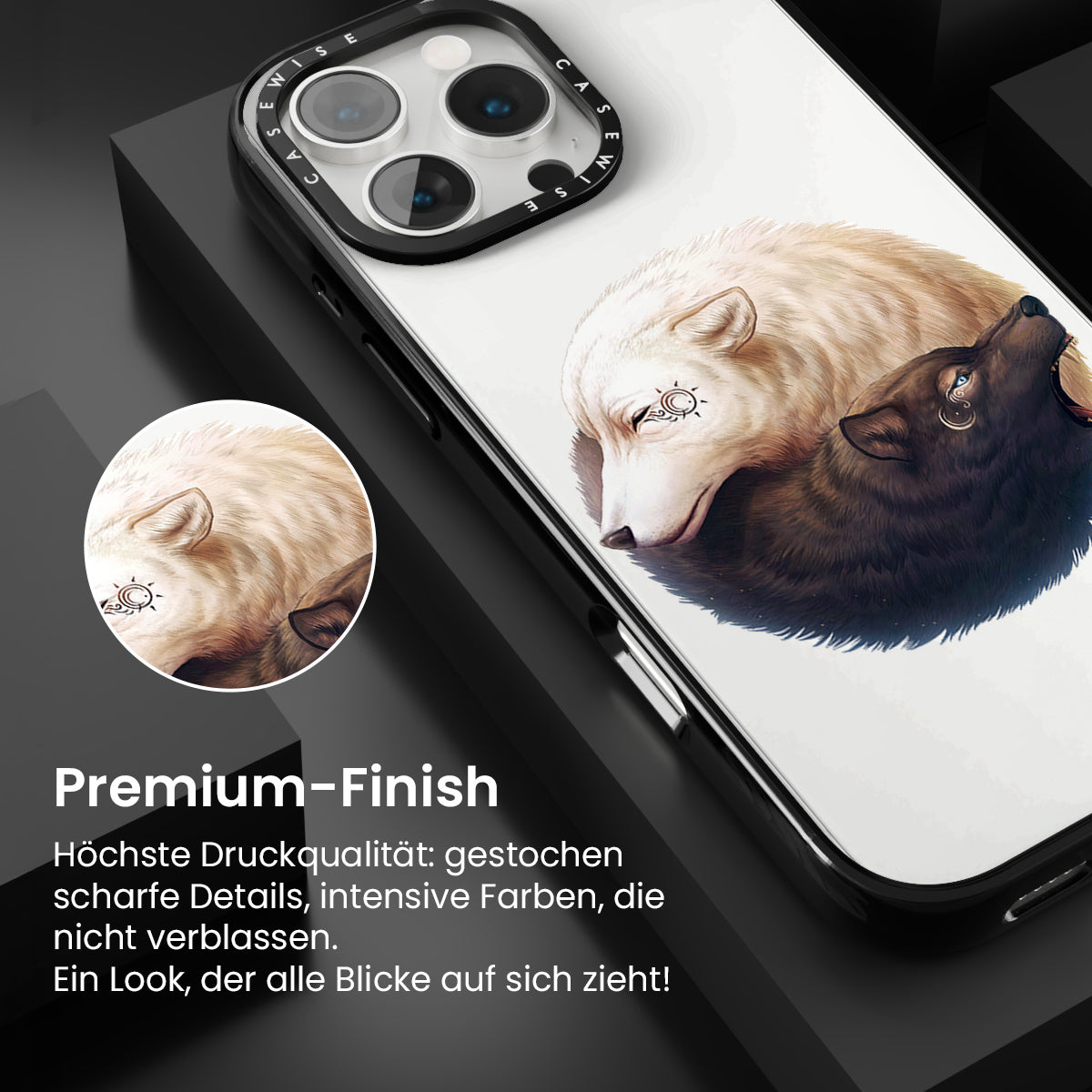 CASEWISE CASEWISE

Premium-Finish

Höchste Druckqualität: gestochen scharfe Details, intensive Farben, die nicht verblassen.
Ein Look, der alle Blicke auf sich zieht!