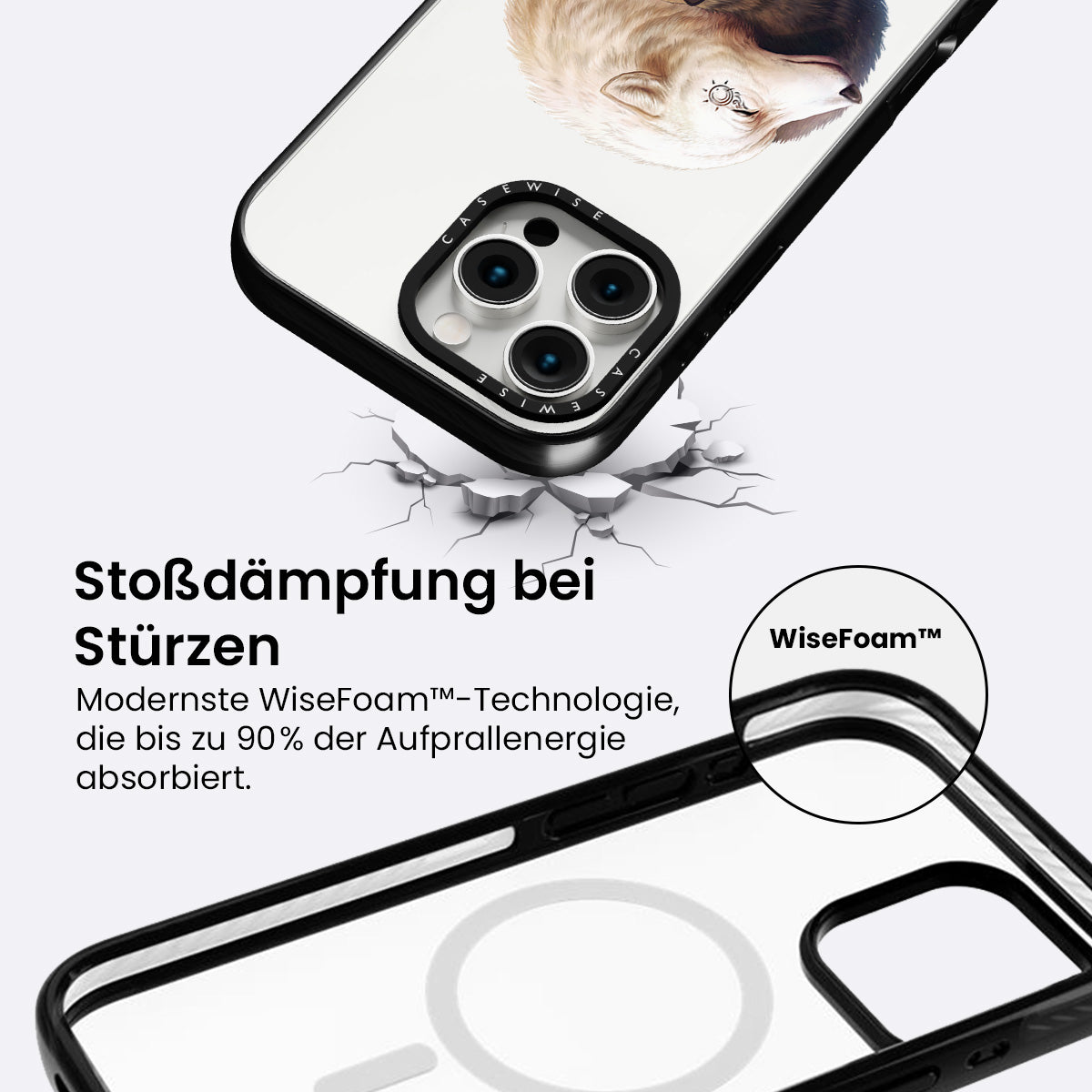 CASEWISE
CASEWISE

Stoßdämpfung bei Stürzen
Modernste WiseFoam™-Technologie, die bis zu 90% der Aufprallenergie absorbiert.

WiseFoam™