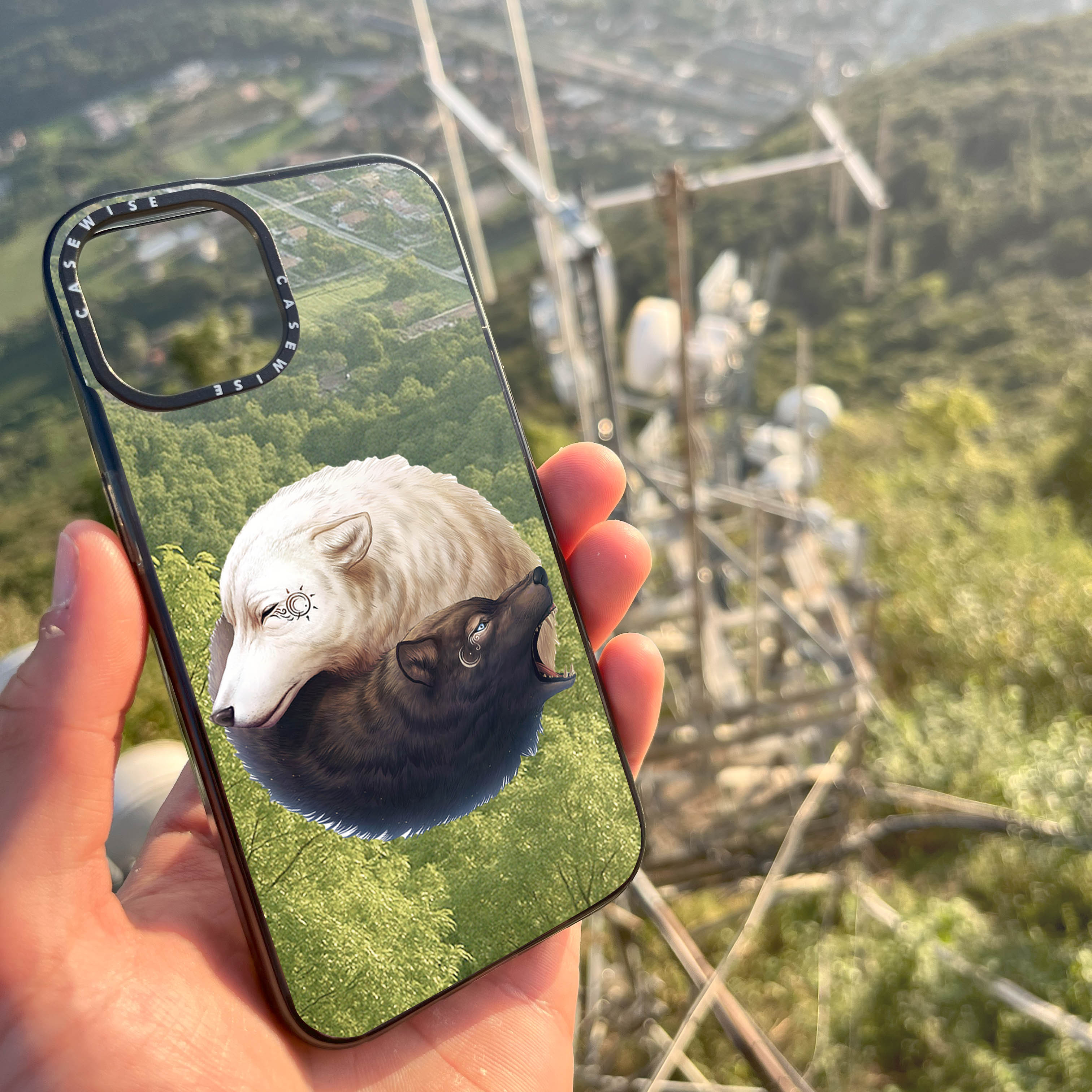 CASEWISE CASEWISE