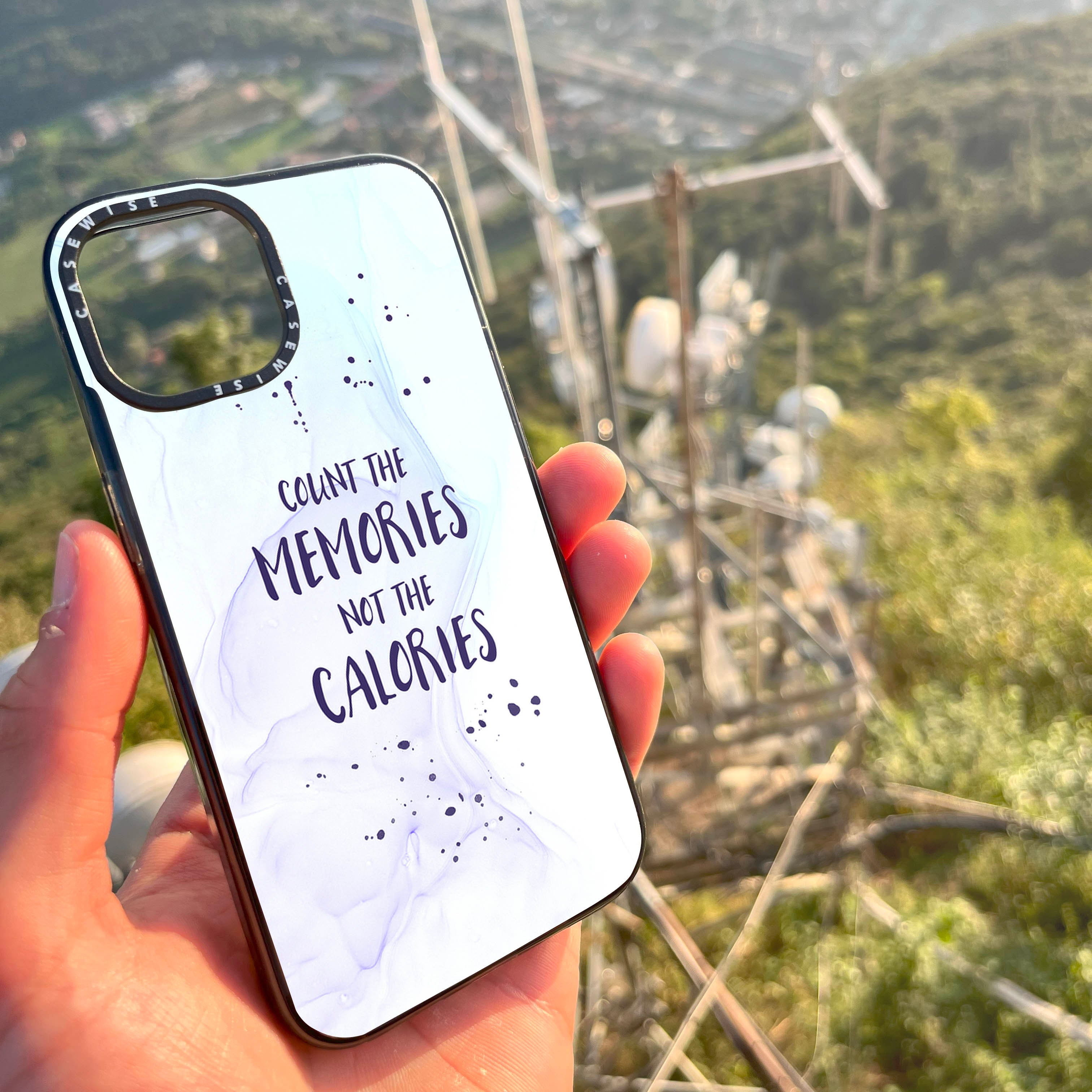 CASEWISE CASEWISE

COUNT THE MEMORIES NOT THE CALORIES