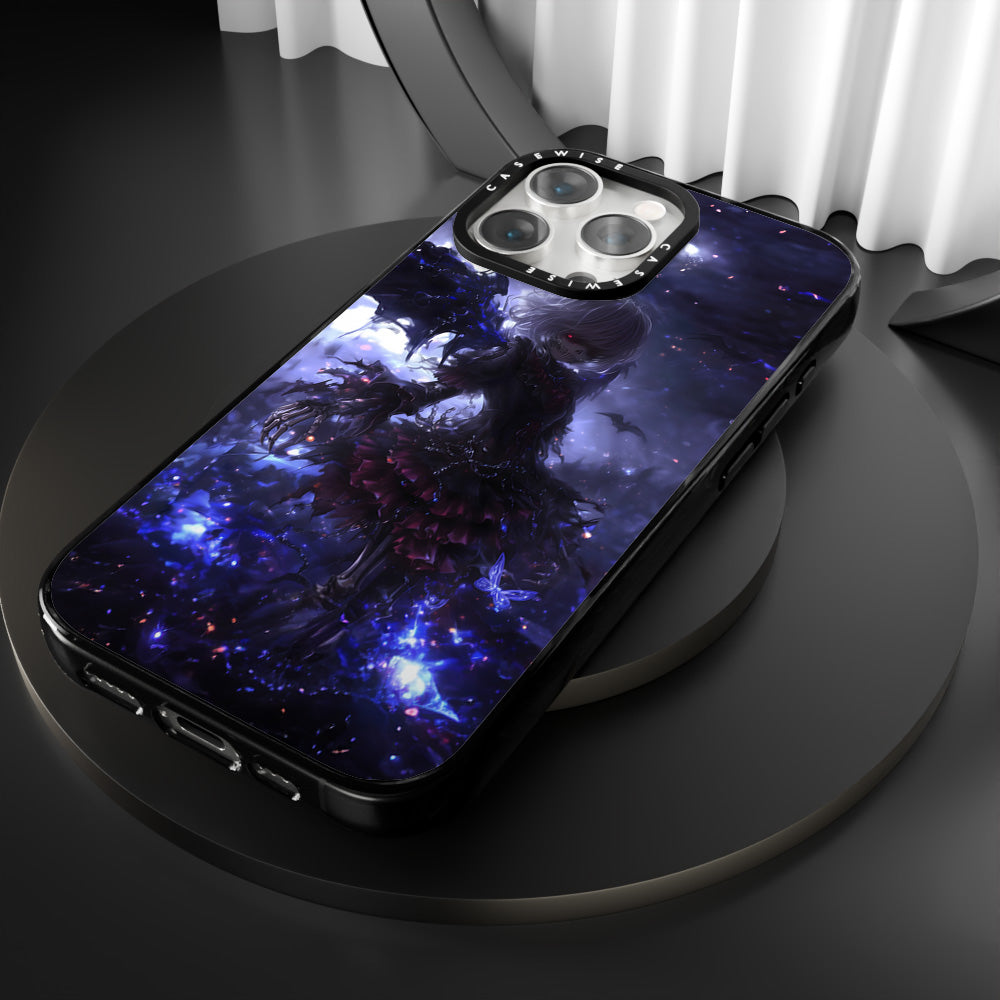 CASEWISE
CASEWISE