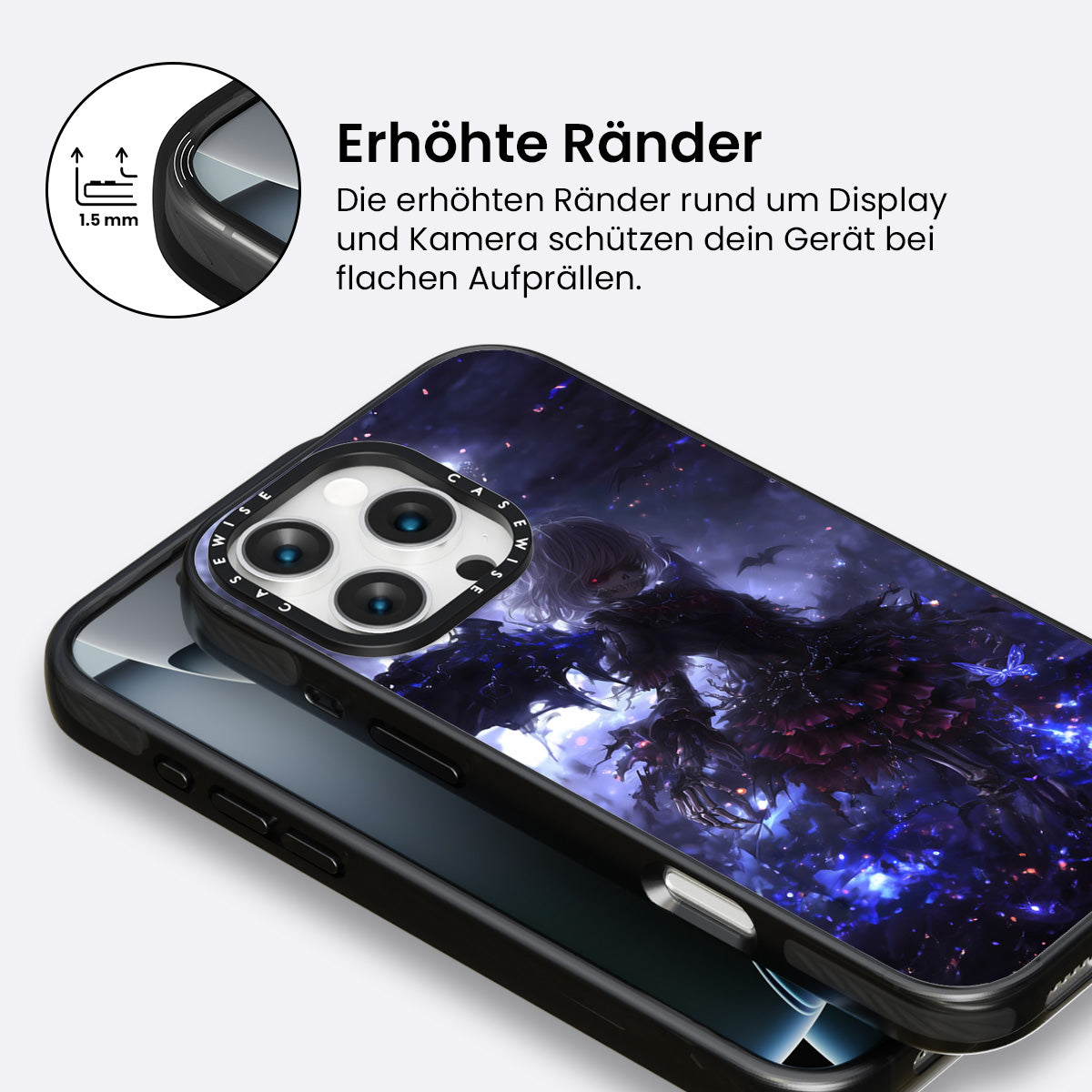 1.5 mm

Erhöhte Ränder

Die erhöhten Ränder rund um Display und Kamera schützen dein Gerät bei flachen Aufprällen.

CASEWISE CASEWISE