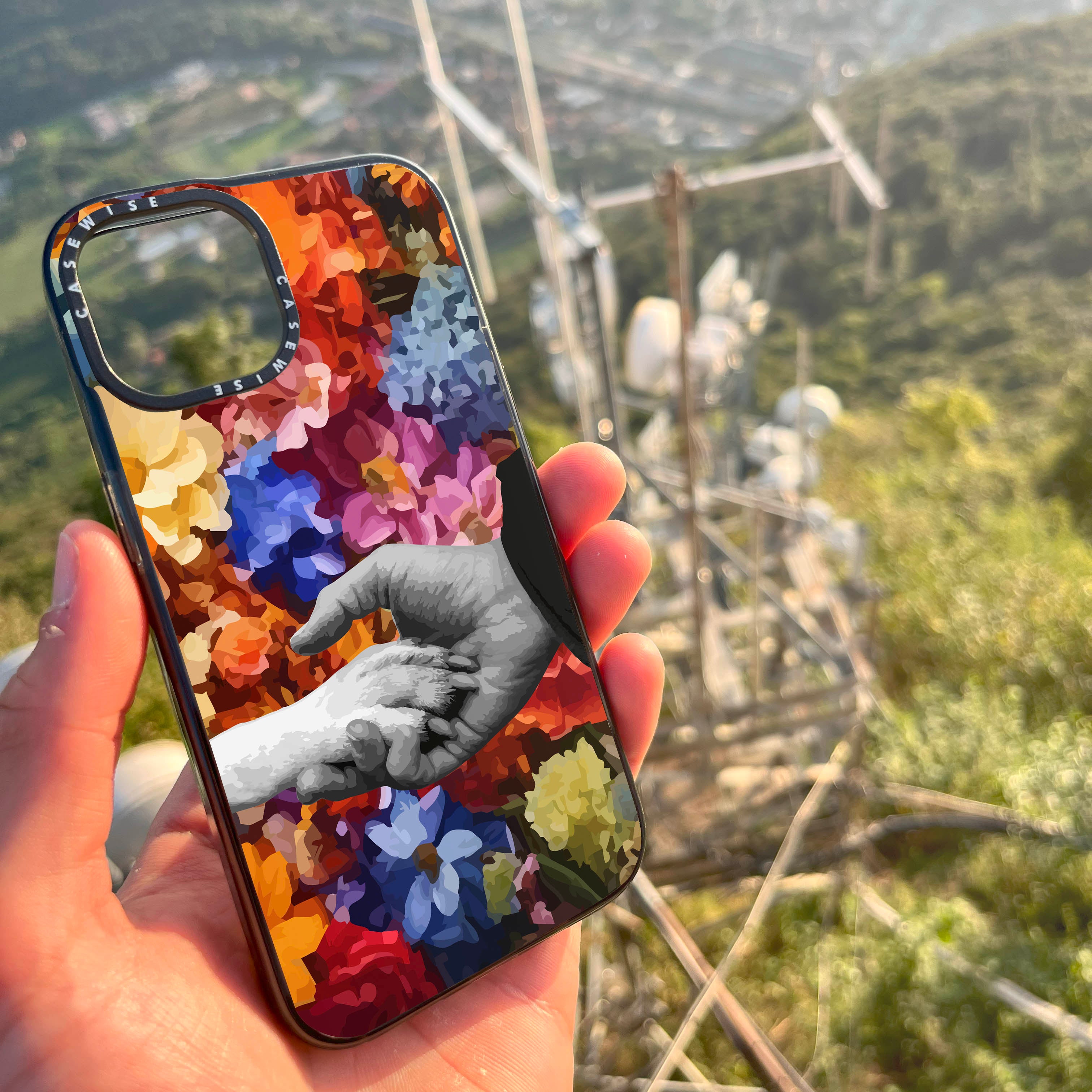 CASEWISE
CASEWISE