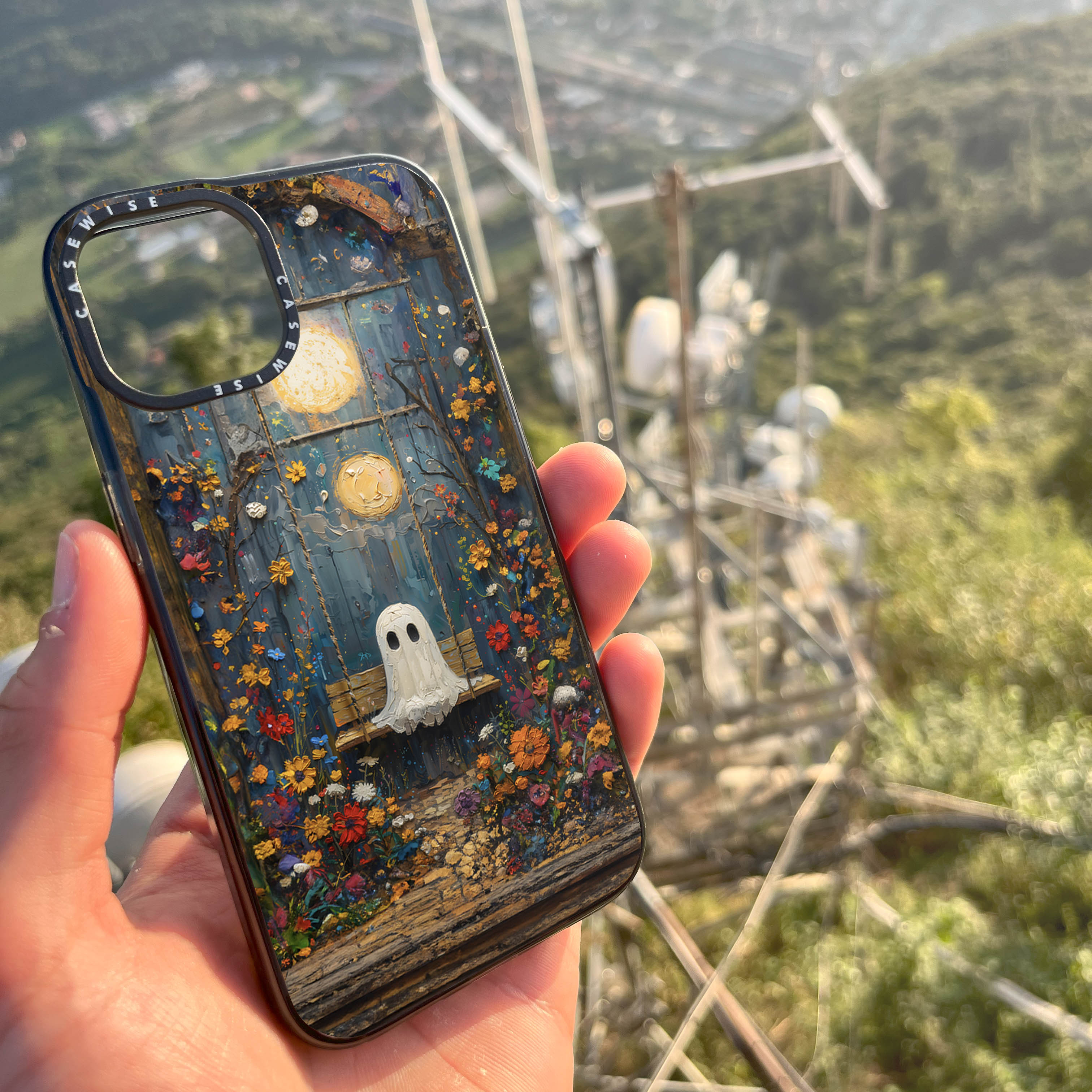 CASEWISE CASEWISE