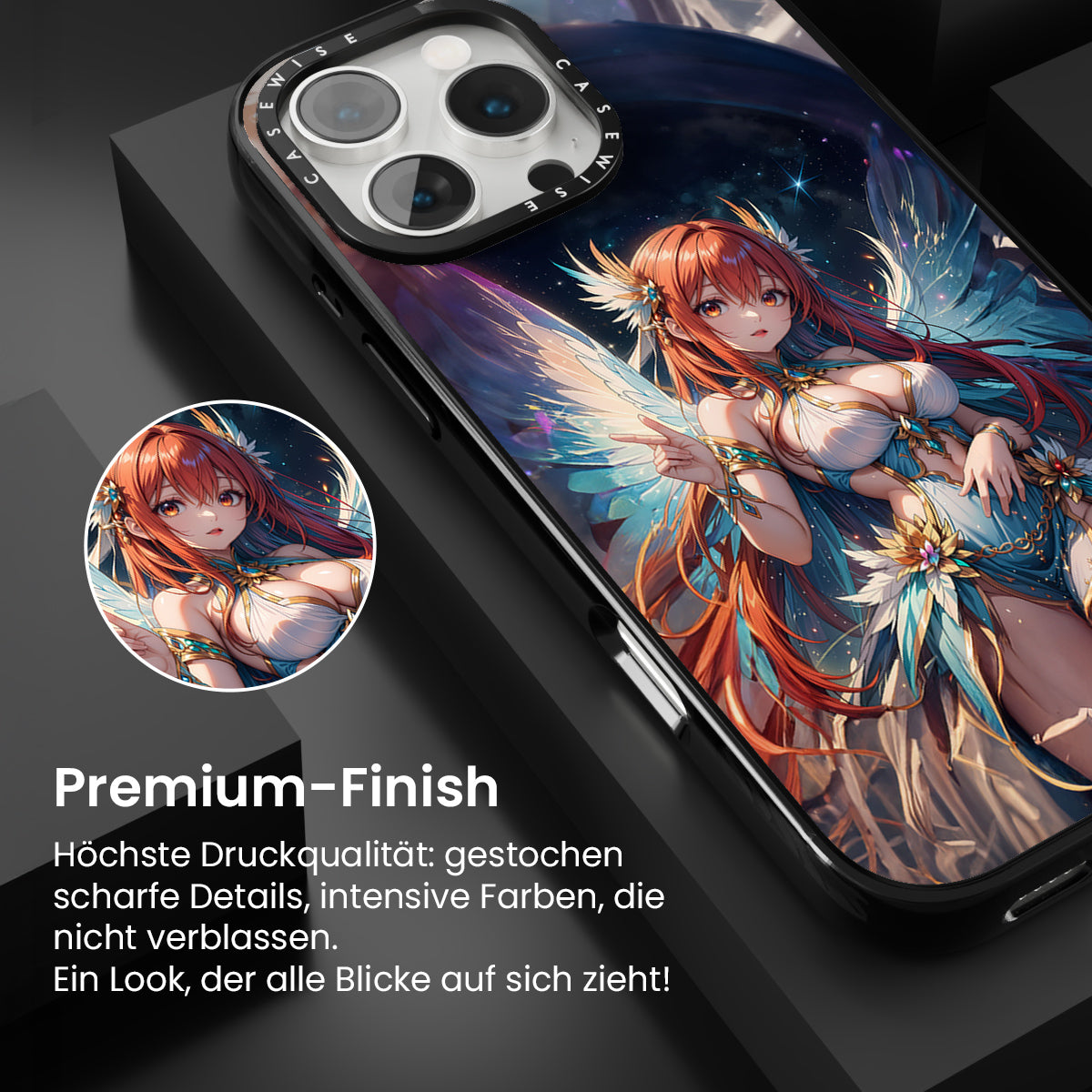 CASEWISE CASEWISE

Premium-Finish

Höchste Druckqualität: gestochen scharfe Details, intensive Farben, die nicht verblassen.
Ein Look, der alle Blicke auf sich zieht!