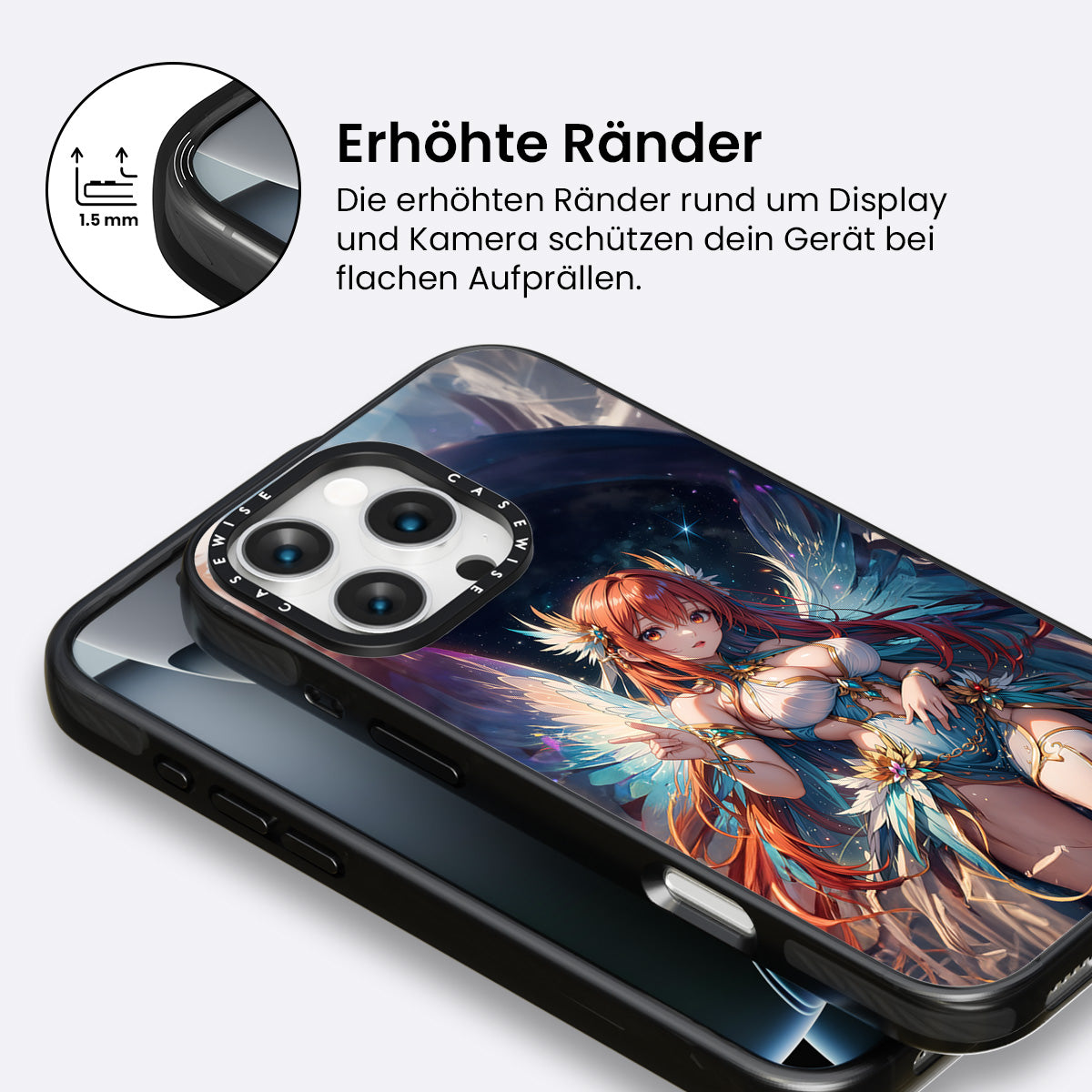 1.5 mm

Erhöhte Ränder

Die erhöhten Ränder rund um Display und Kamera schützen dein Gerät bei flachen Aufprällen.

CASEWISE CASEWISE