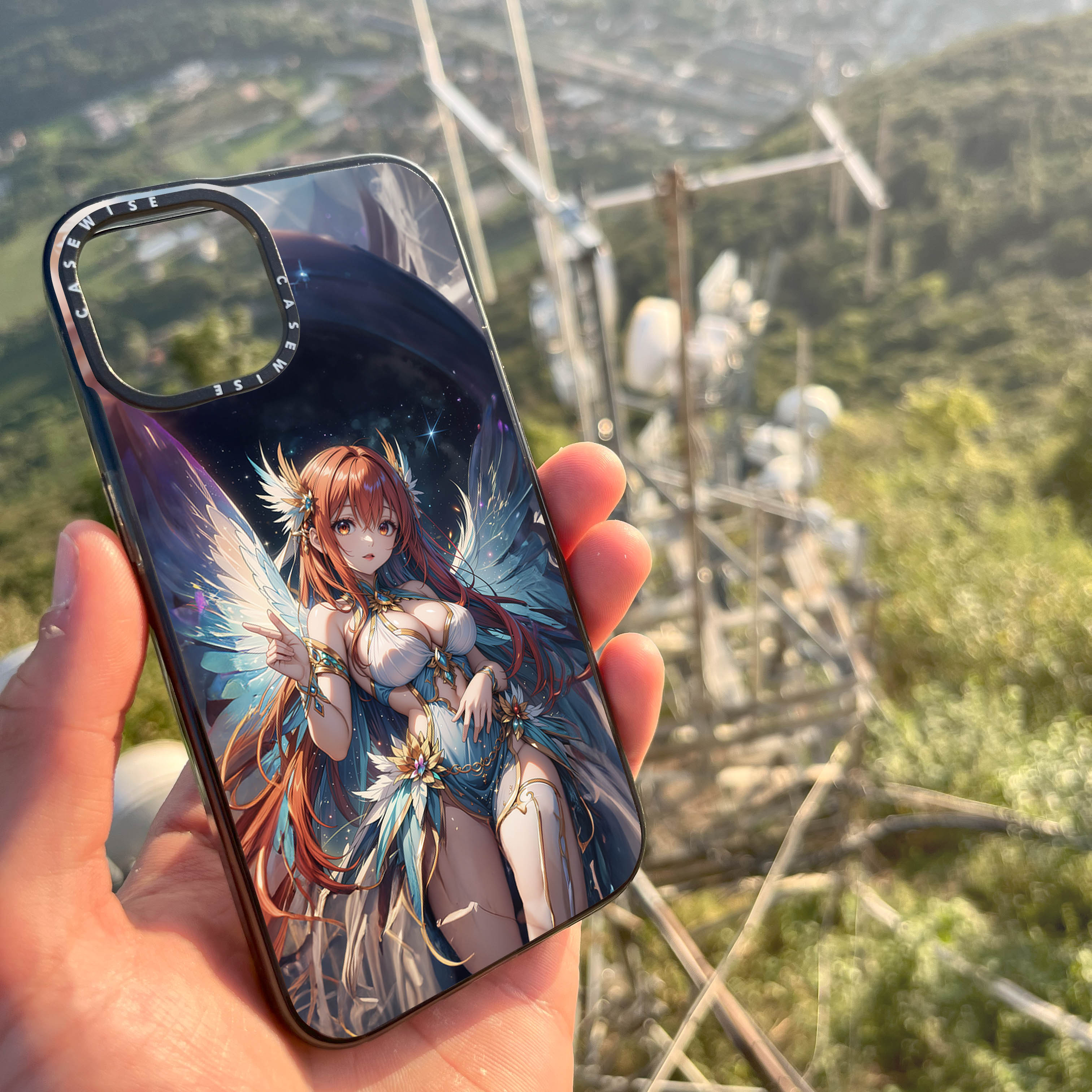 CASEWISE CASEWISE