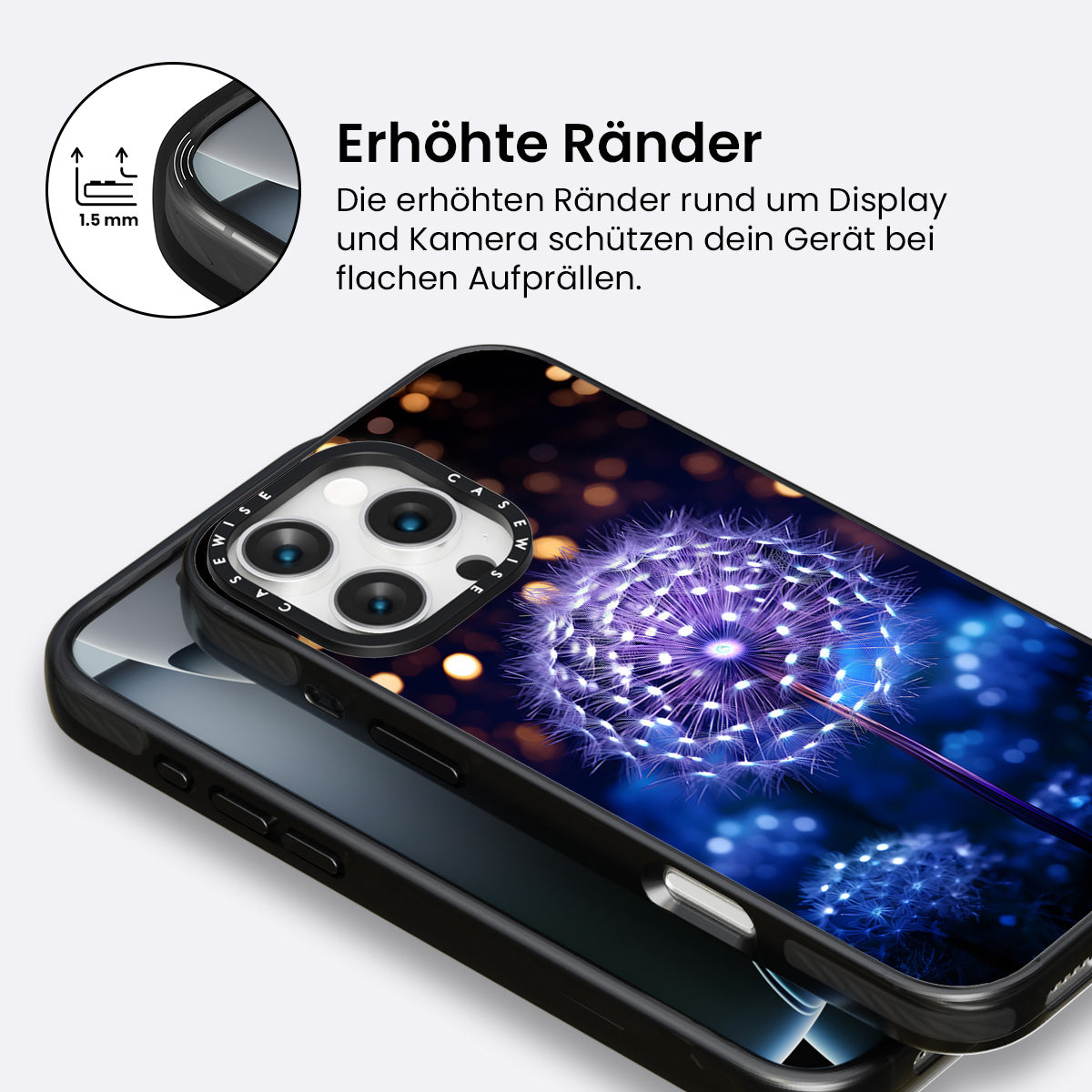 1.5 mm

Erhöhte Ränder

Die erhöhten Ränder rund um Display und Kamera schützen dein Gerät bei flachen Aufprällen.

CASEWISE CASEWISE