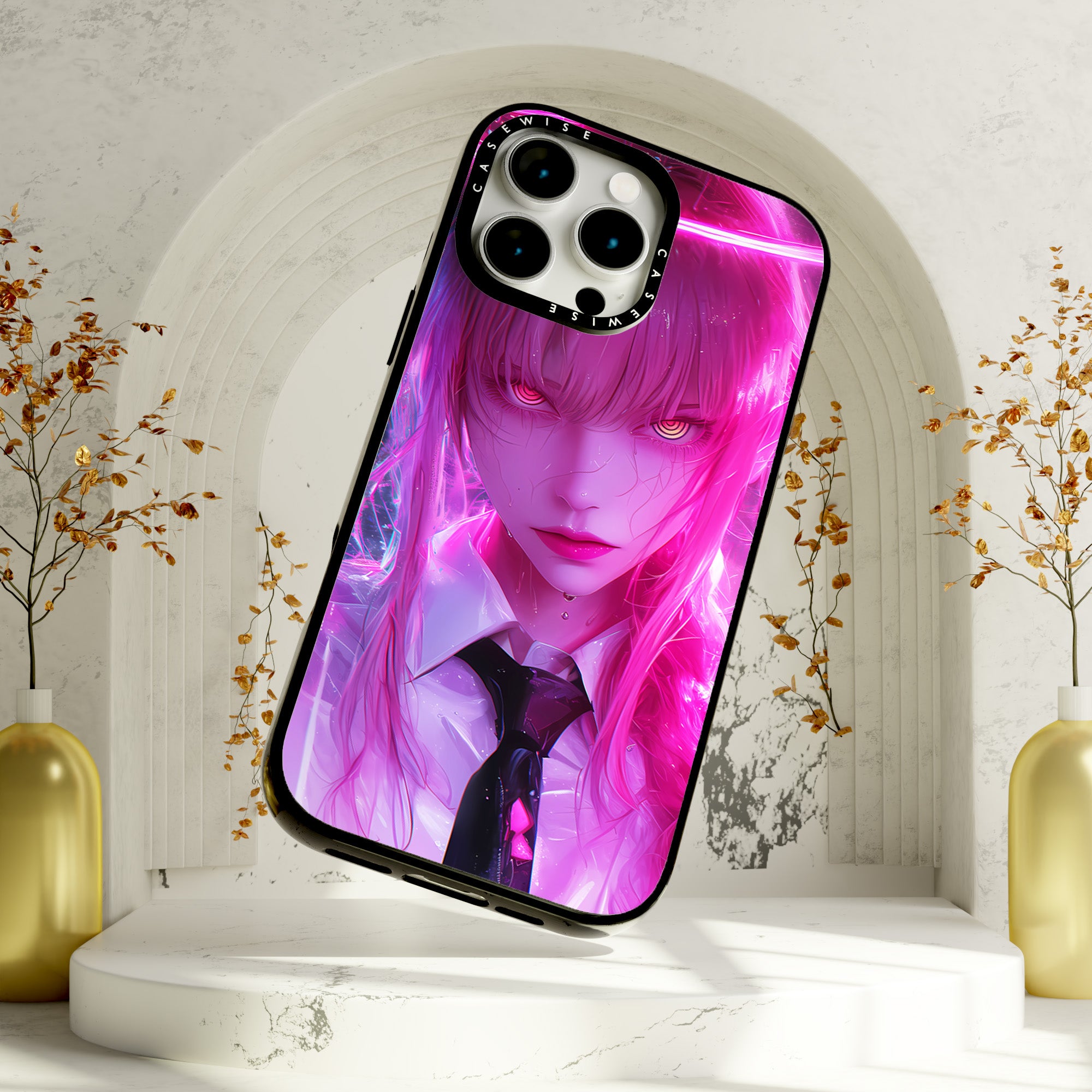 CASEWISE CASEWISE