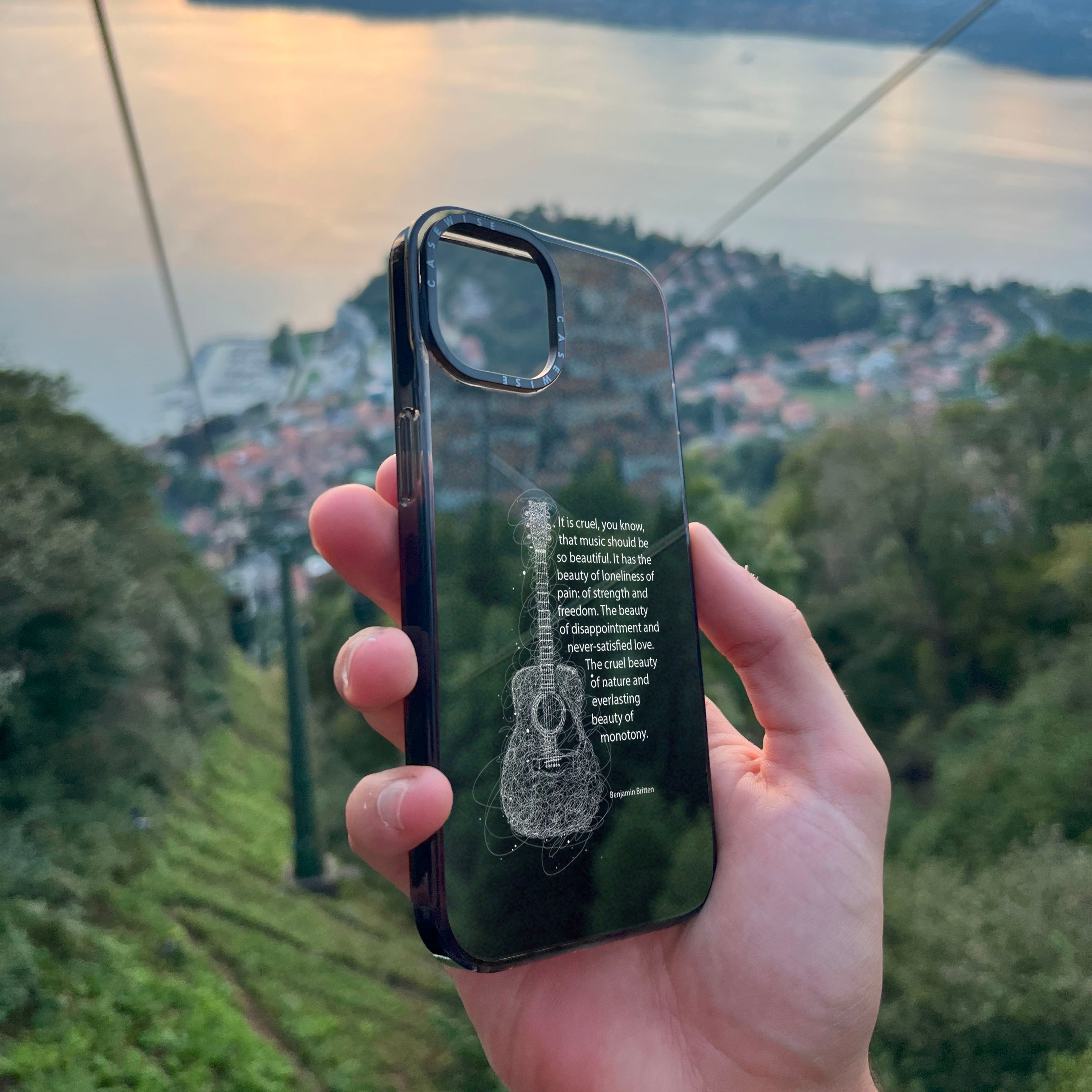 CASEWISE CASEWISE

It is cruel, you know, that music should be so beautiful. It has the beauty of loneliness of pain: of strength and freedom. The beauty of disappointment and never-satisfied love. The cruel beauty of nature and everlasting beauty of monotony.

Benjamin Britten