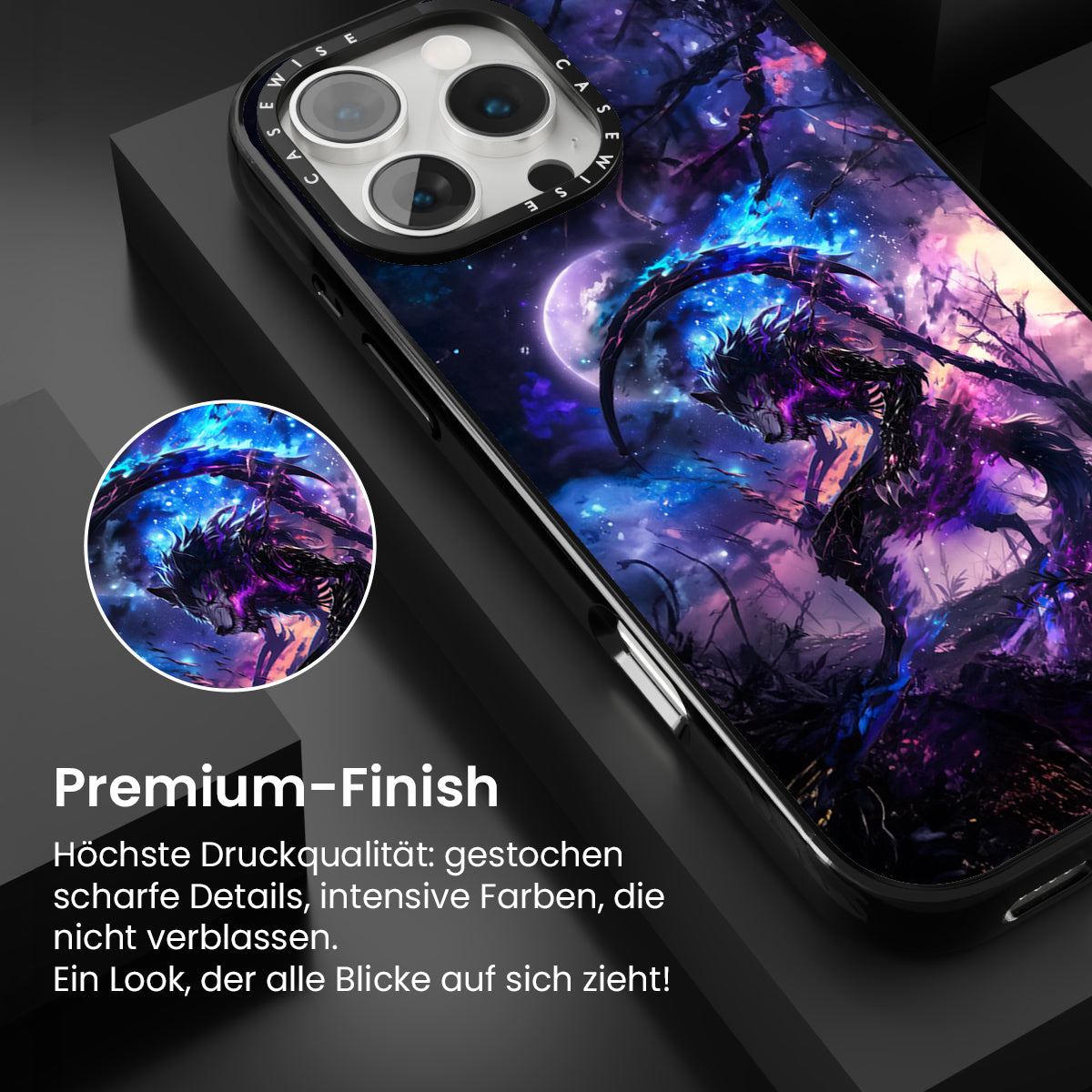 CASEWISE CASEWISE

Premium-Finish

Höchste Druckqualität: gestochen scharfe Details, intensive Farben, die nicht verblassen.
Ein Look, der alle Blicke auf sich zieht!