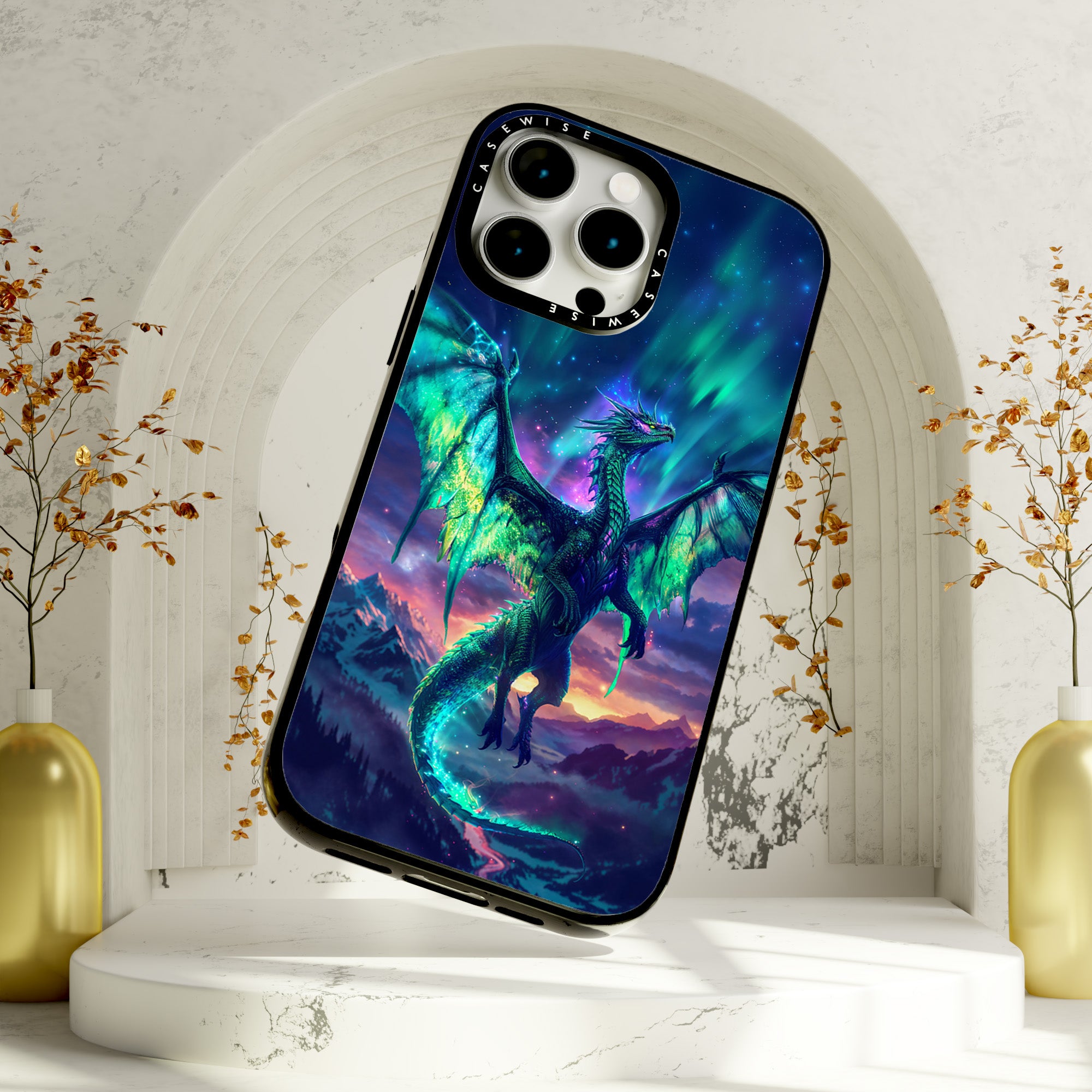 CASEWISE CASEWISE