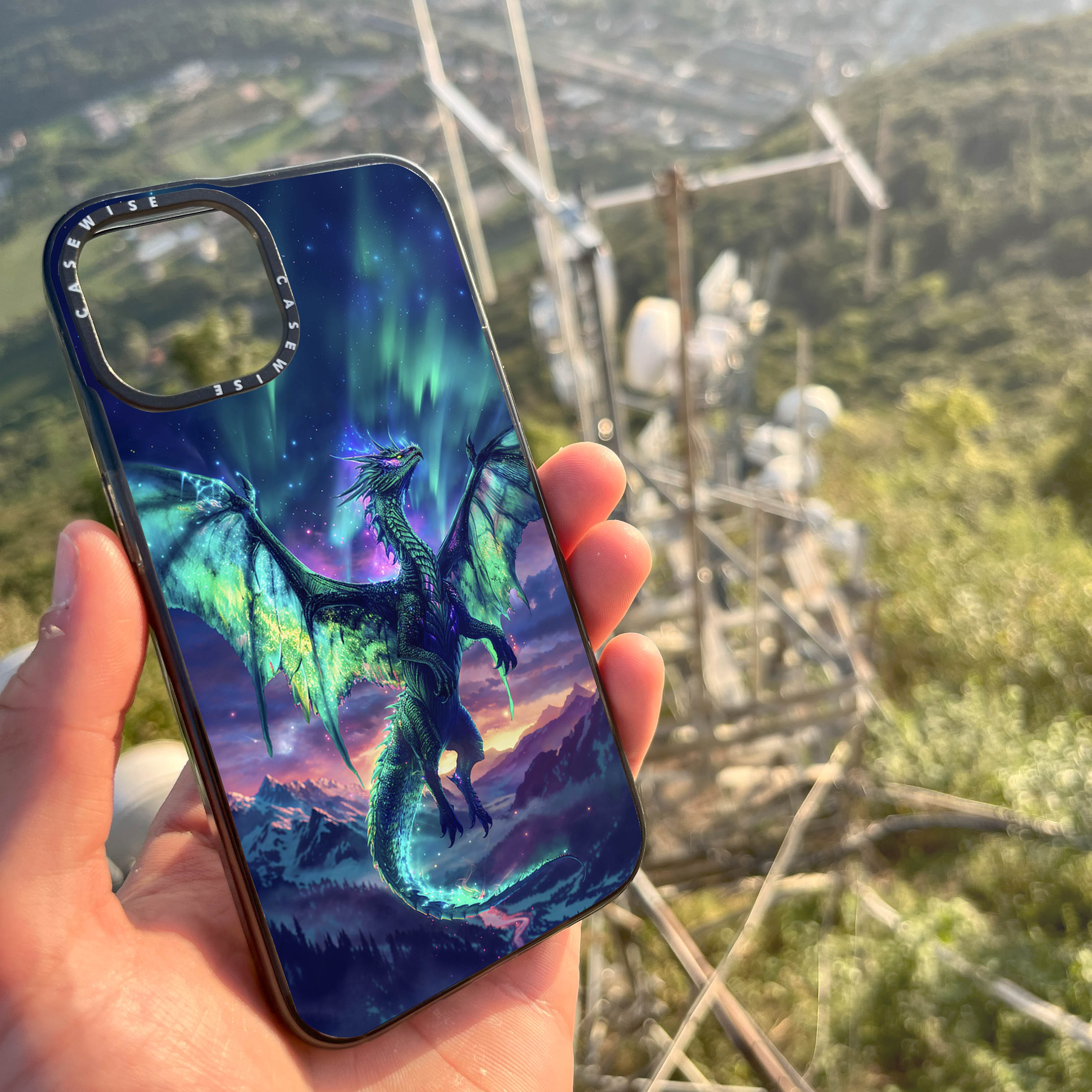 CASEWISE CASEWISE