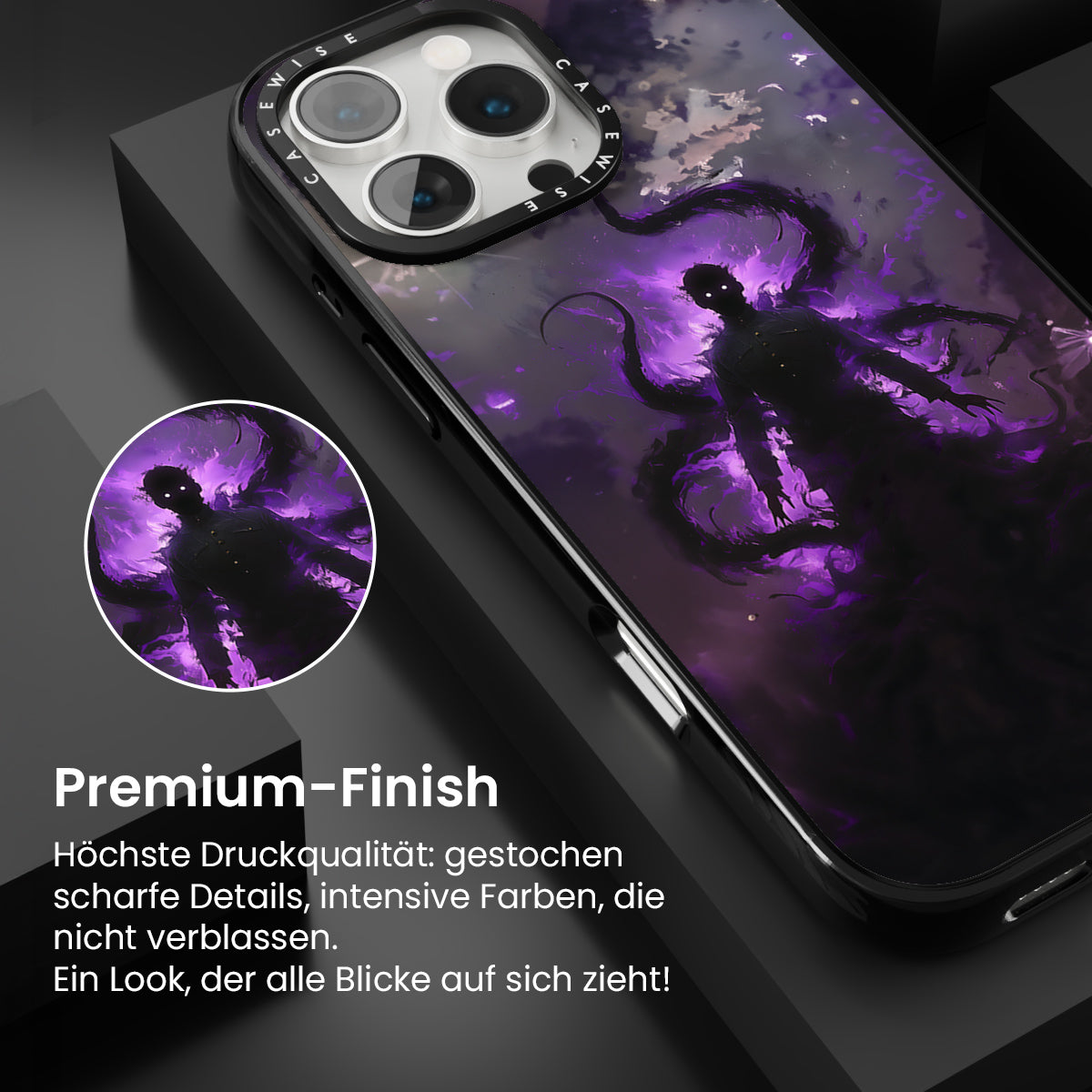 CASEWISE CASEWISE

Premium-Finish

Höchste Druckqualität: gestochen scharfe Details, intensive Farben, die nicht verblassen.
Ein Look, der alle Blicke auf sich zieht!