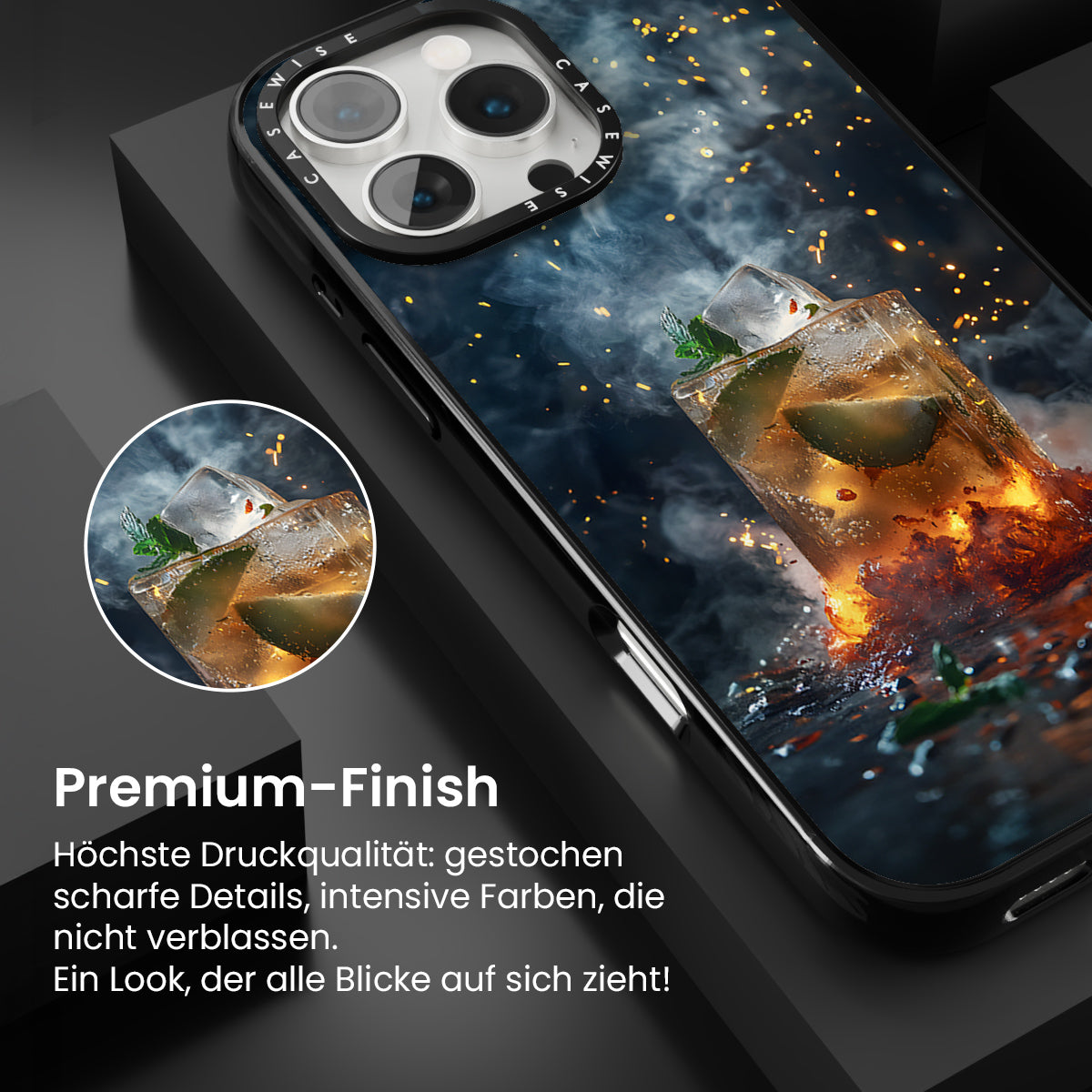 CASEWISE CASEWISE

Premium-Finish

Höchste Druckqualität: gestochen scharfe Details, intensive Farben, die nicht verblassen.
Ein Look, der alle Blicke auf sich zieht!