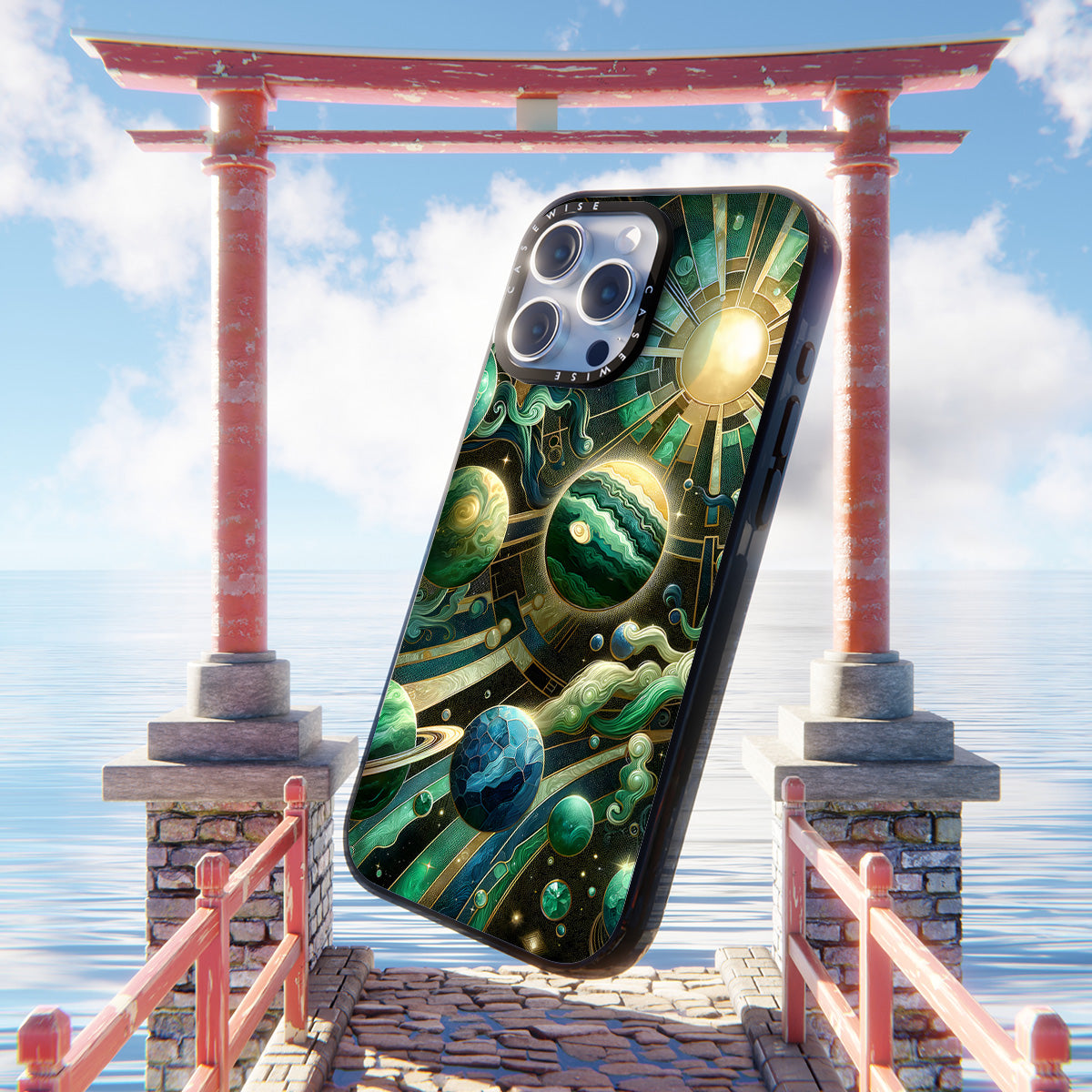 CASEWISE CASEWISE