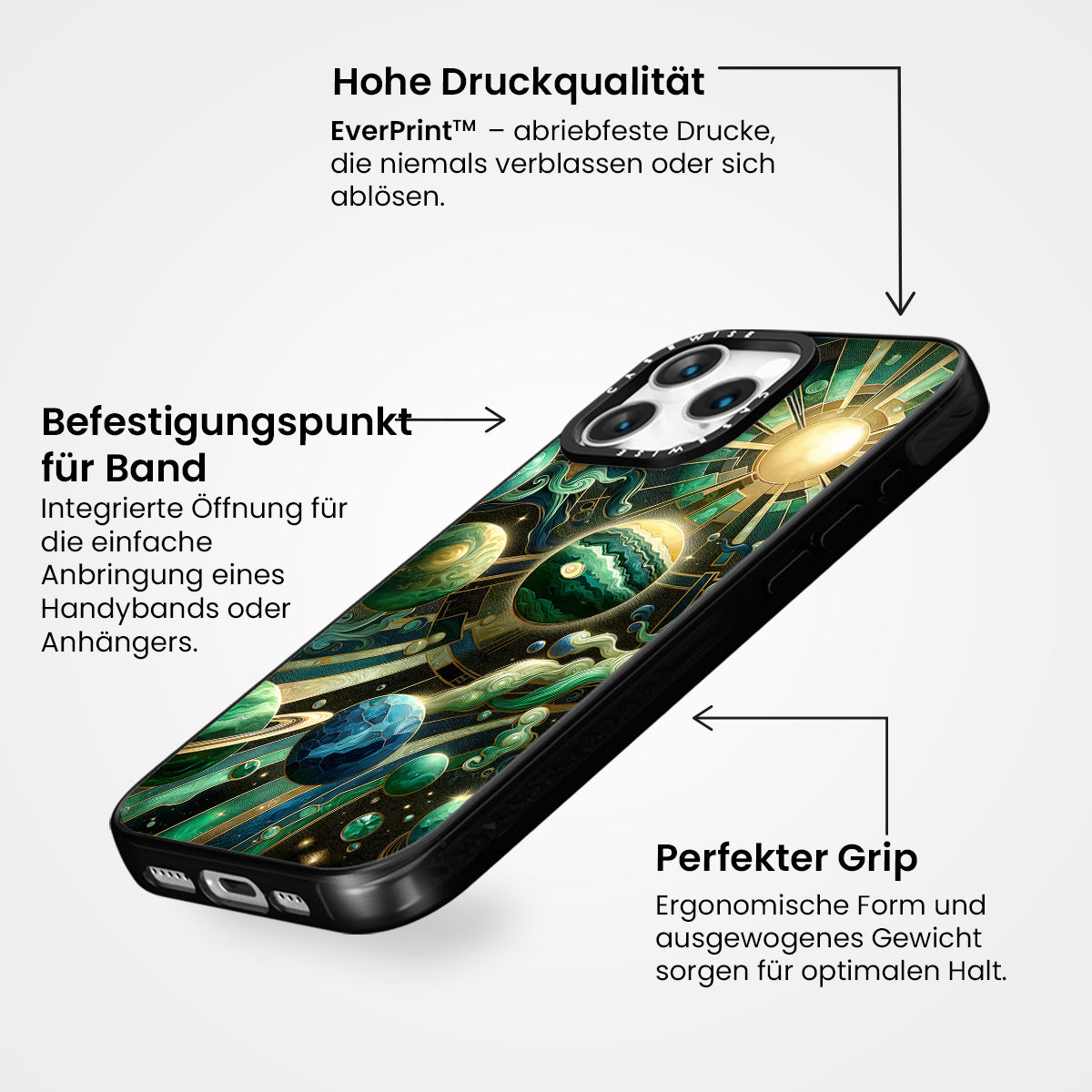 Hohe Druckqualität

EverPrint™ – abriebfeste Drucke, die niemals verblassen oder sich ablösen.

Befestigungspunkt für Band

Integrierte Öffnung für die einfache Anbringung eines Handybands oder Anhängers.

CASEWISE

CASEWISE

Perfekter Grip

Ergonomische Form und ausgewogenes Gewicht sorgen für optimalen Halt.