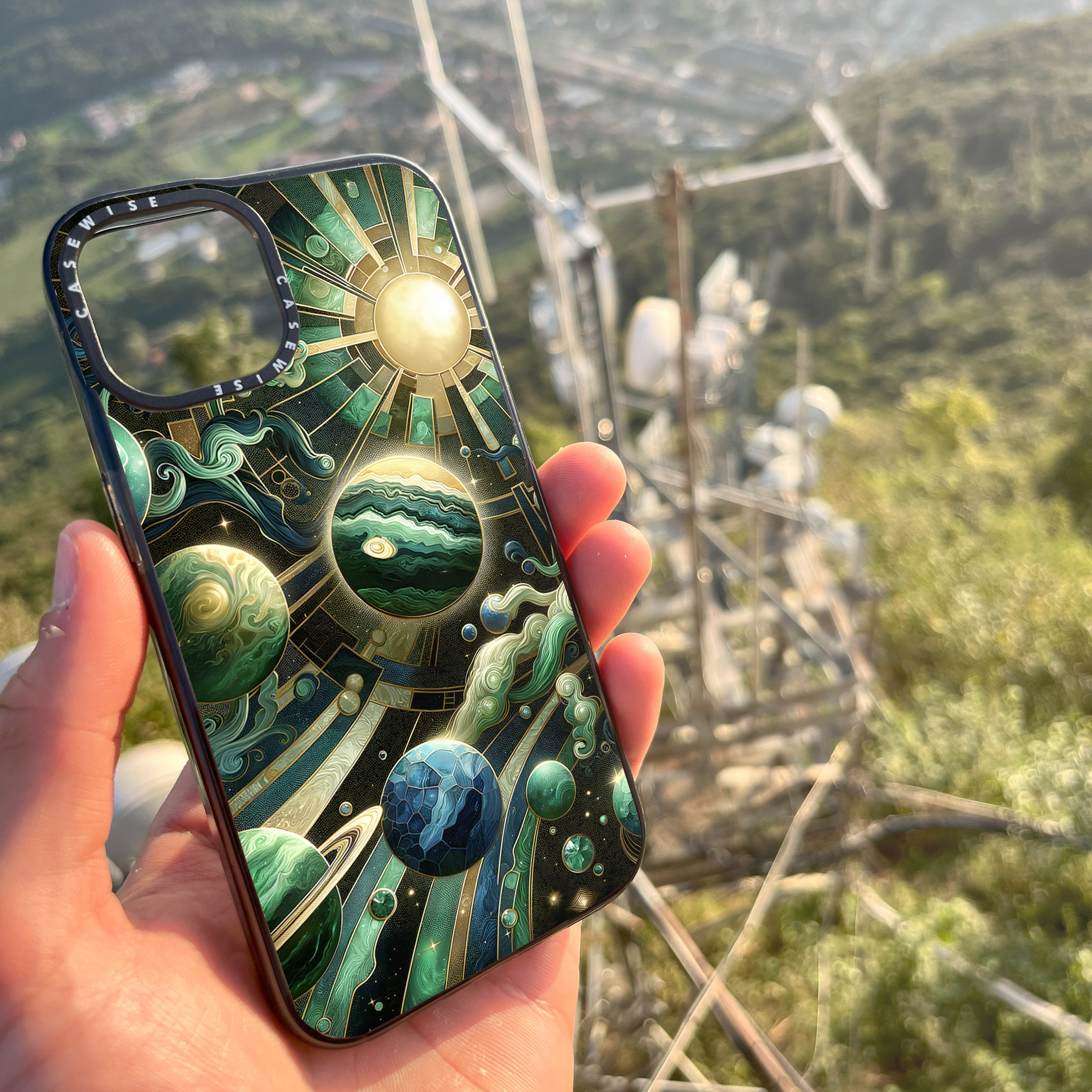 CASEWISE CASEWISE