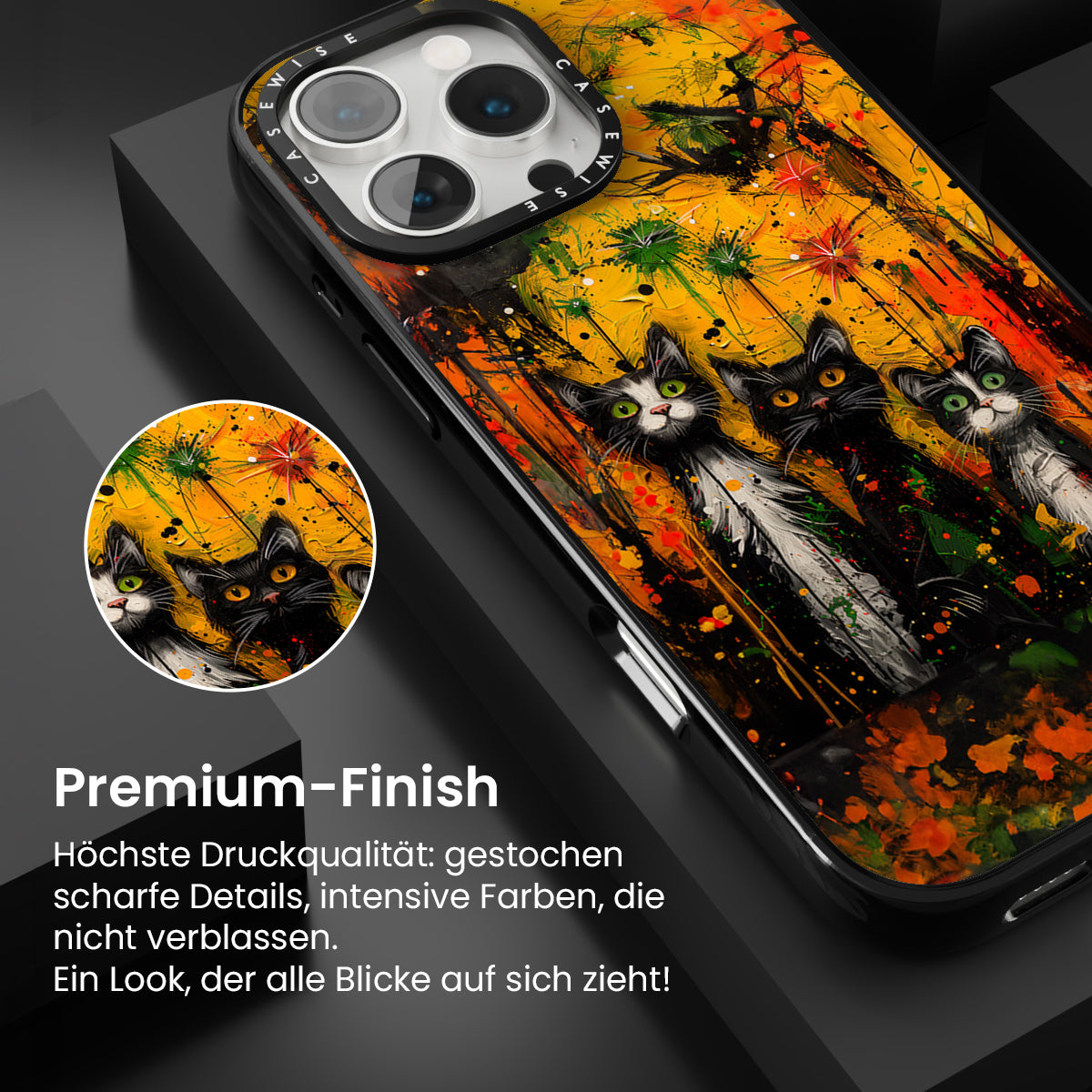 CASEWISE CASEWISE

Premium-Finish

Höchste Druckqualität: gestochen scharfe Details, intensive Farben, die nicht verblassen.
Ein Look, der alle Blicke auf sich zieht!