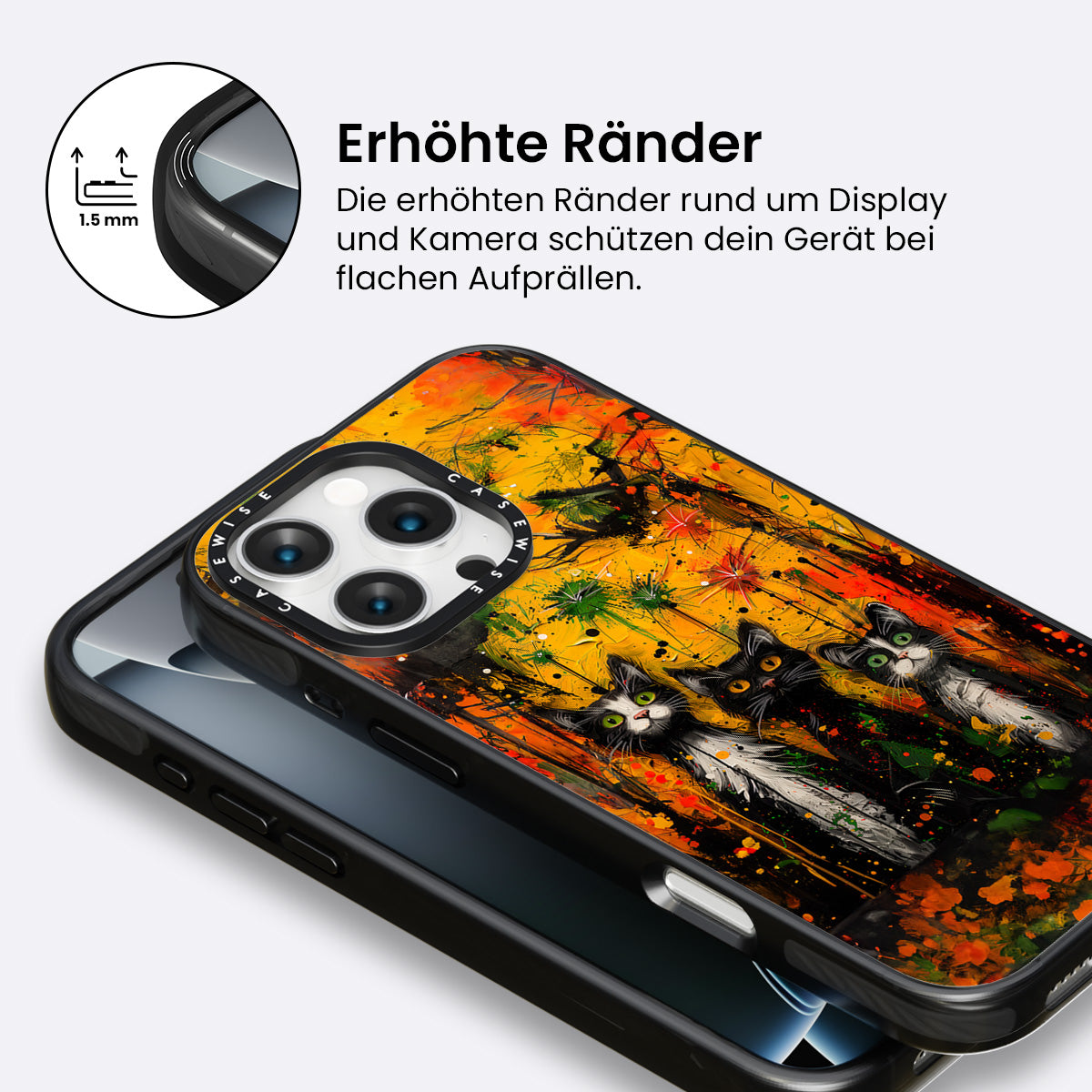 1.5 mm

Erhöhte Ränder

Die erhöhten Ränder rund um Display und Kamera schützen dein Gerät bei flachen Aufprällen.

CASEWISE CASEWISE