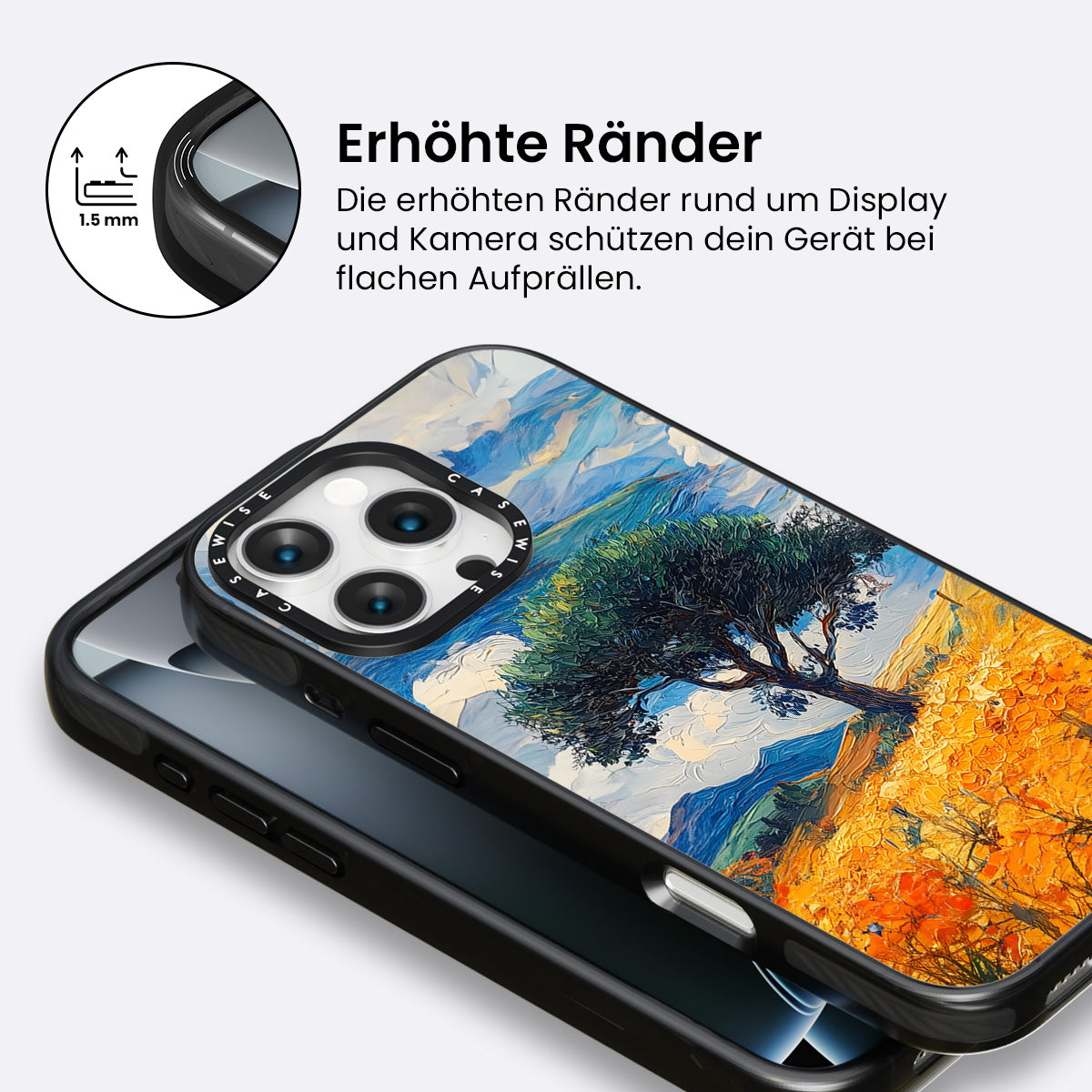 1.5 mm

Erhöhte Ränder

Die erhöhten Ränder rund um Display und Kamera schützen dein Gerät bei flachen Aufprällen.

CASEWISE CASEWISE