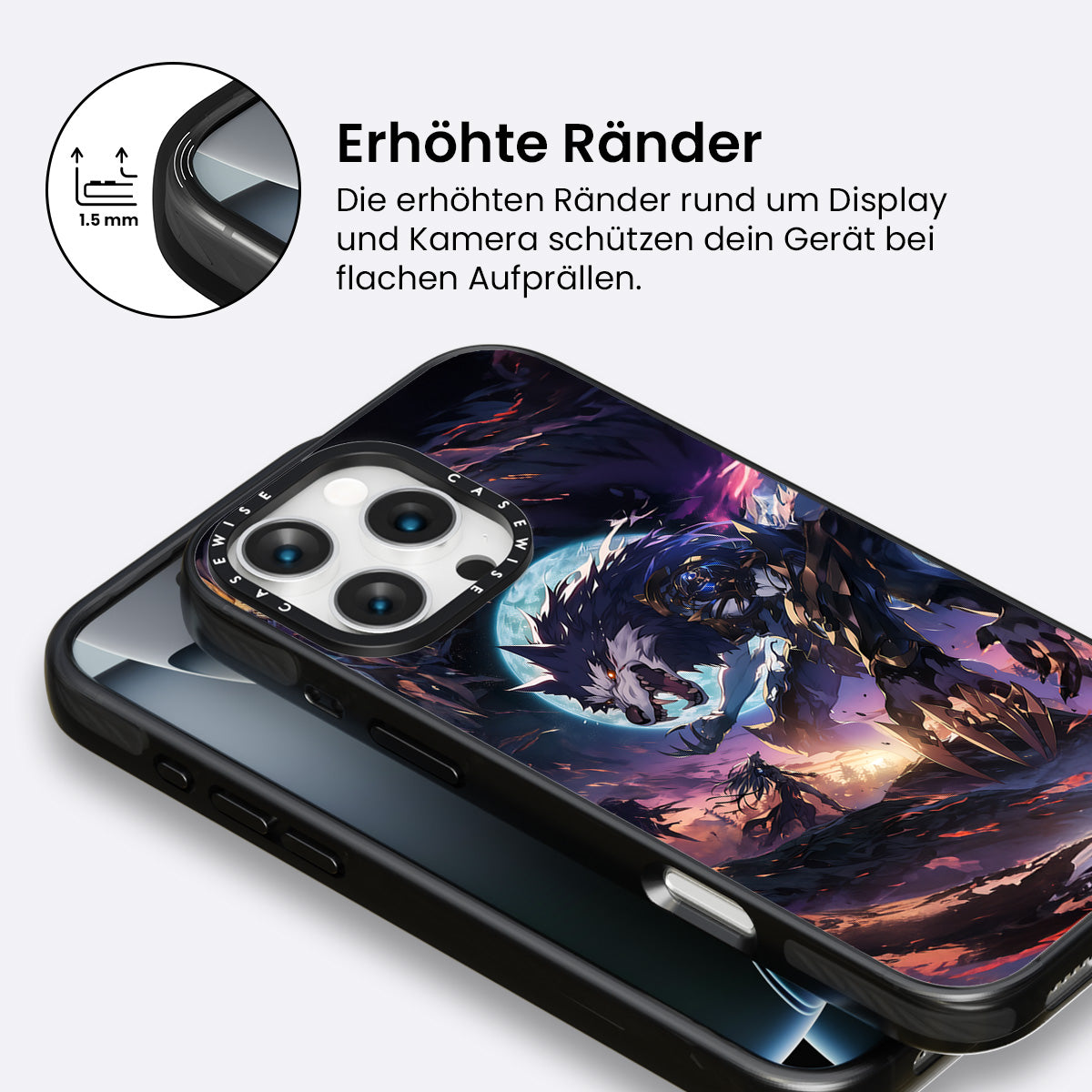 1.5 mm

Erhöhte Ränder

Die erhöhten Ränder rund um Display und Kamera schützen dein Gerät bei flachen Aufprällen.

CASEWISE CASEWISE