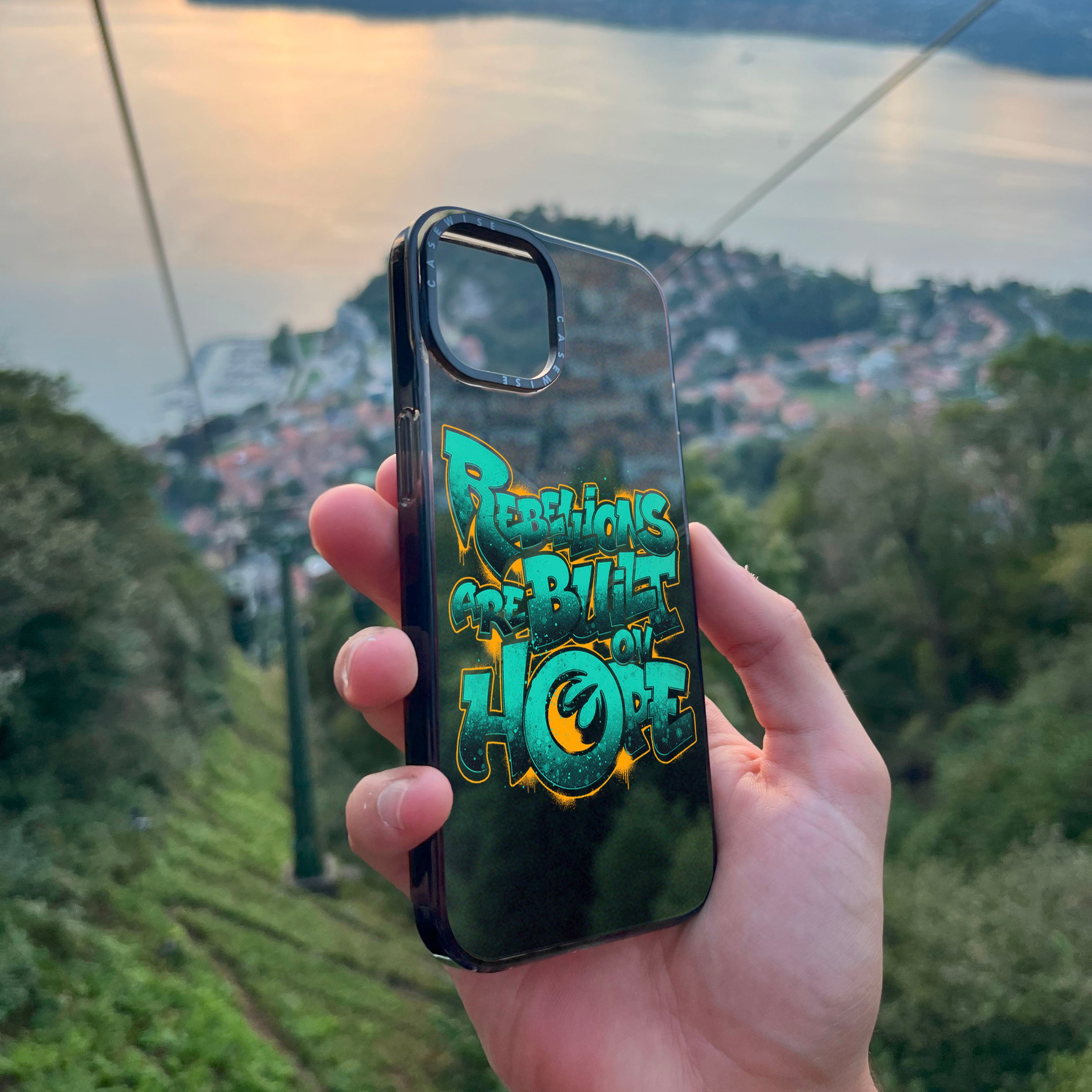 CASEWISE
CASEWISE

REBELLIONS ARE BUILT ON HOPE