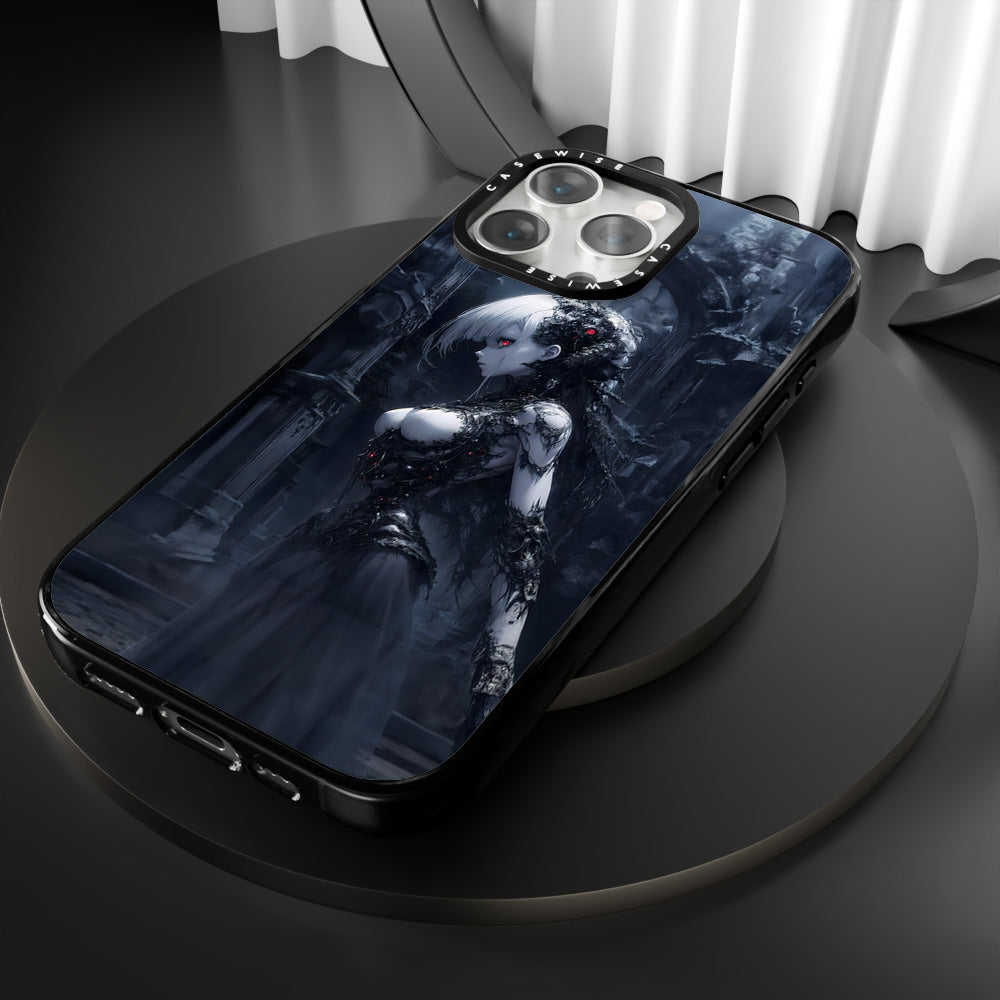 CASEWISE CASEWISE