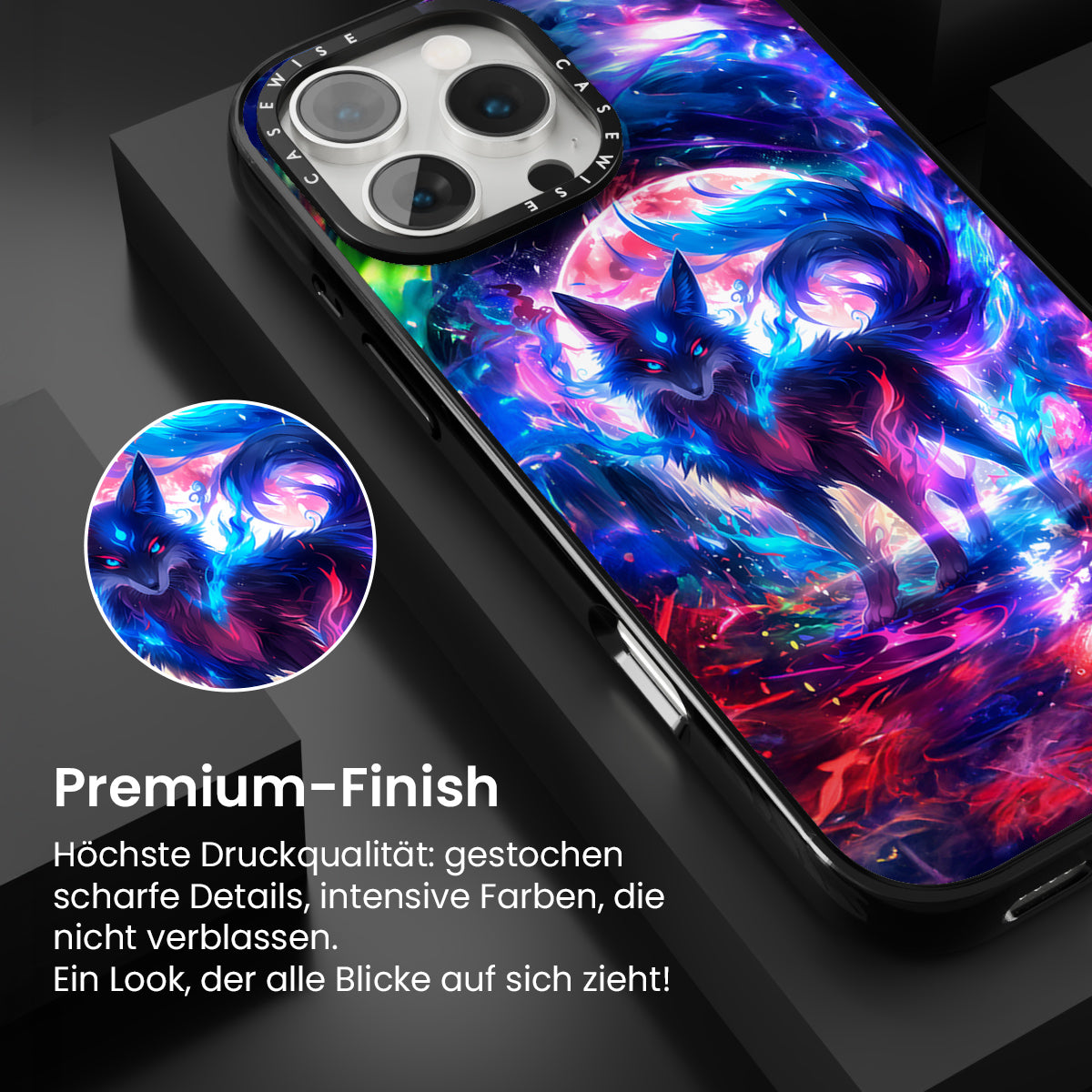 CASEWISE CASEWISE

Premium-Finish

Höchste Druckqualität: gestochen scharfe Details, intensive Farben, die nicht verblassen.
Ein Look, der alle Blicke auf sich zieht!