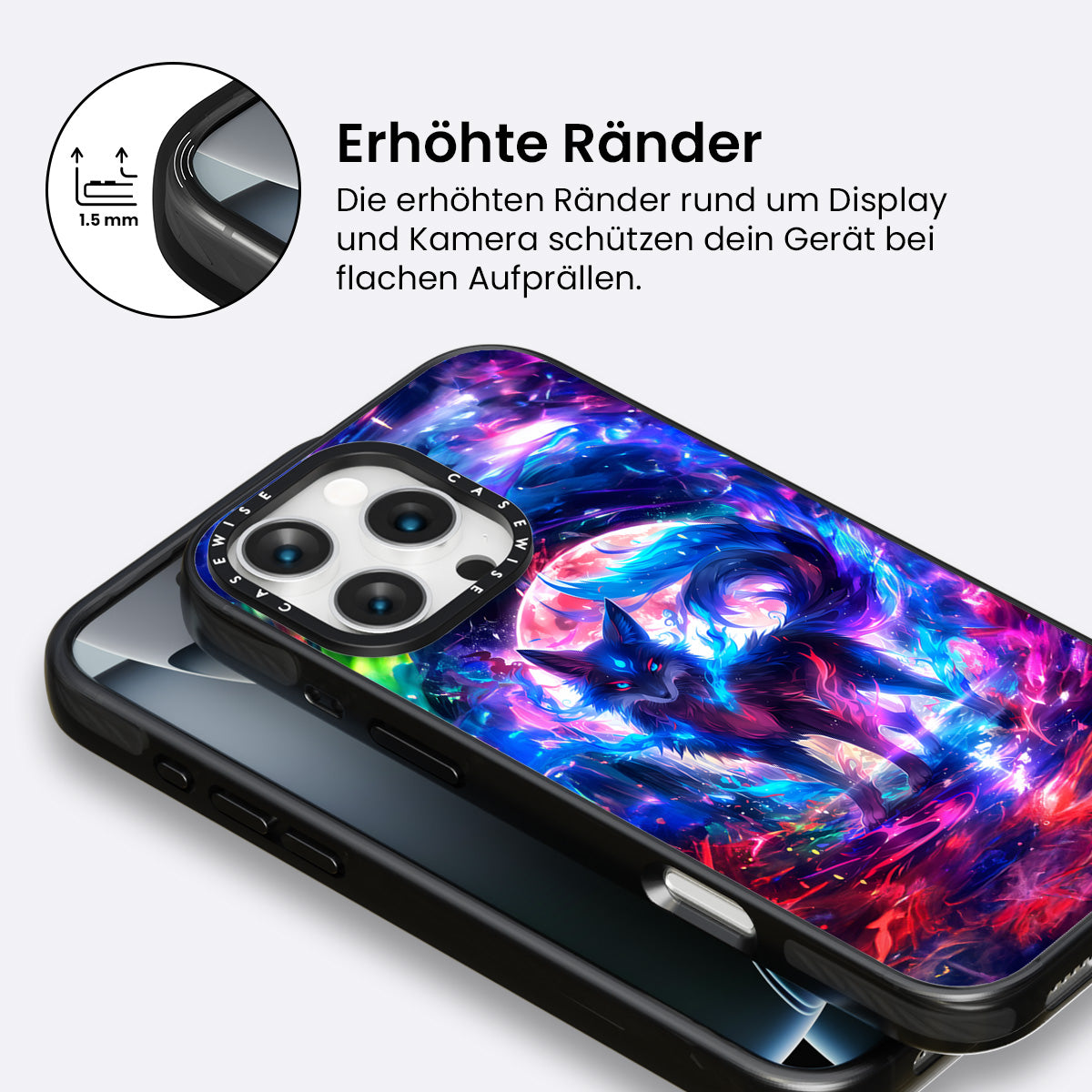 1.5 mm

Erhöhte Ränder

Die erhöhten Ränder rund um Display und Kamera schützen dein Gerät bei flachen Aufprällen.

CASEWISE CASEWISE