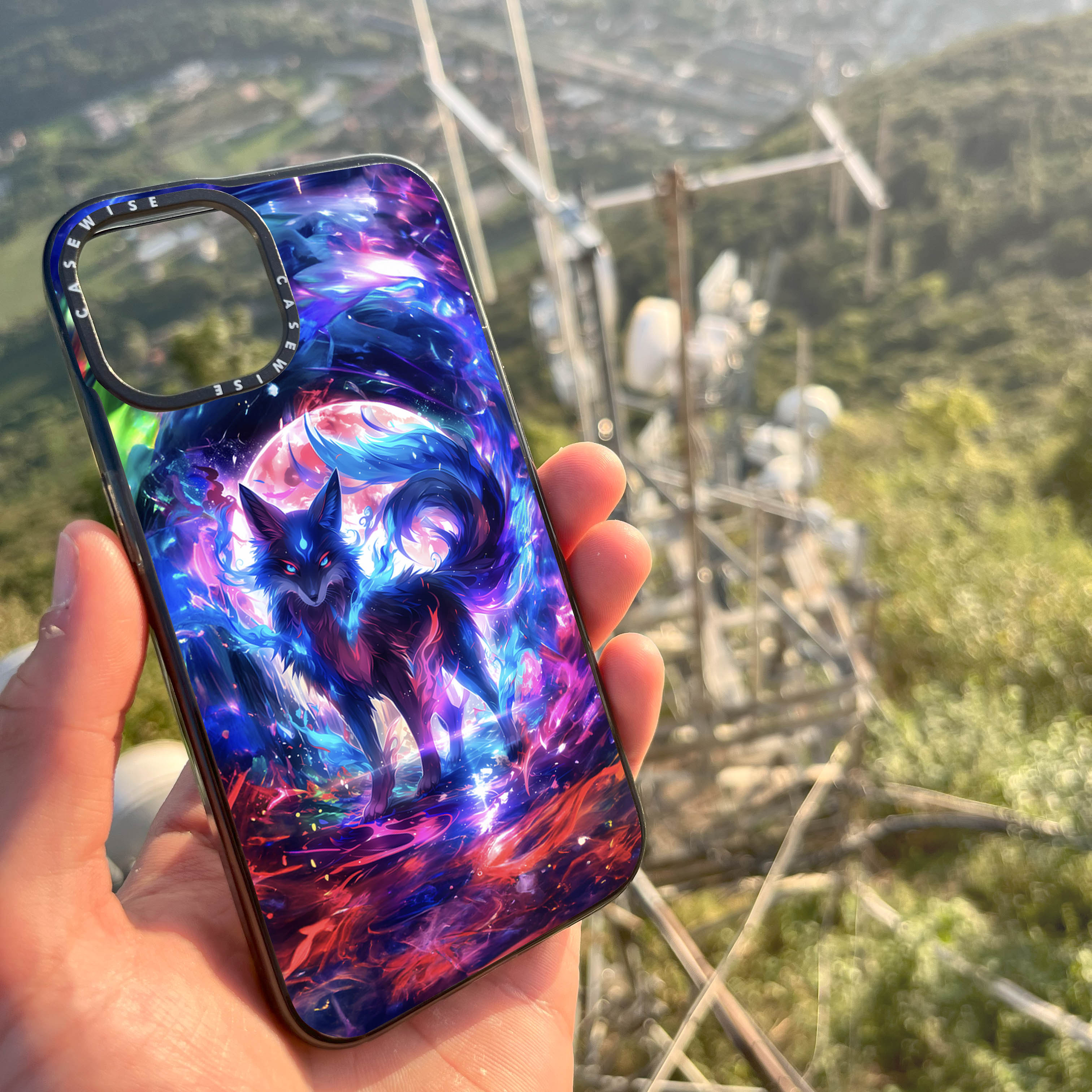 CASEWISE CASEWISE