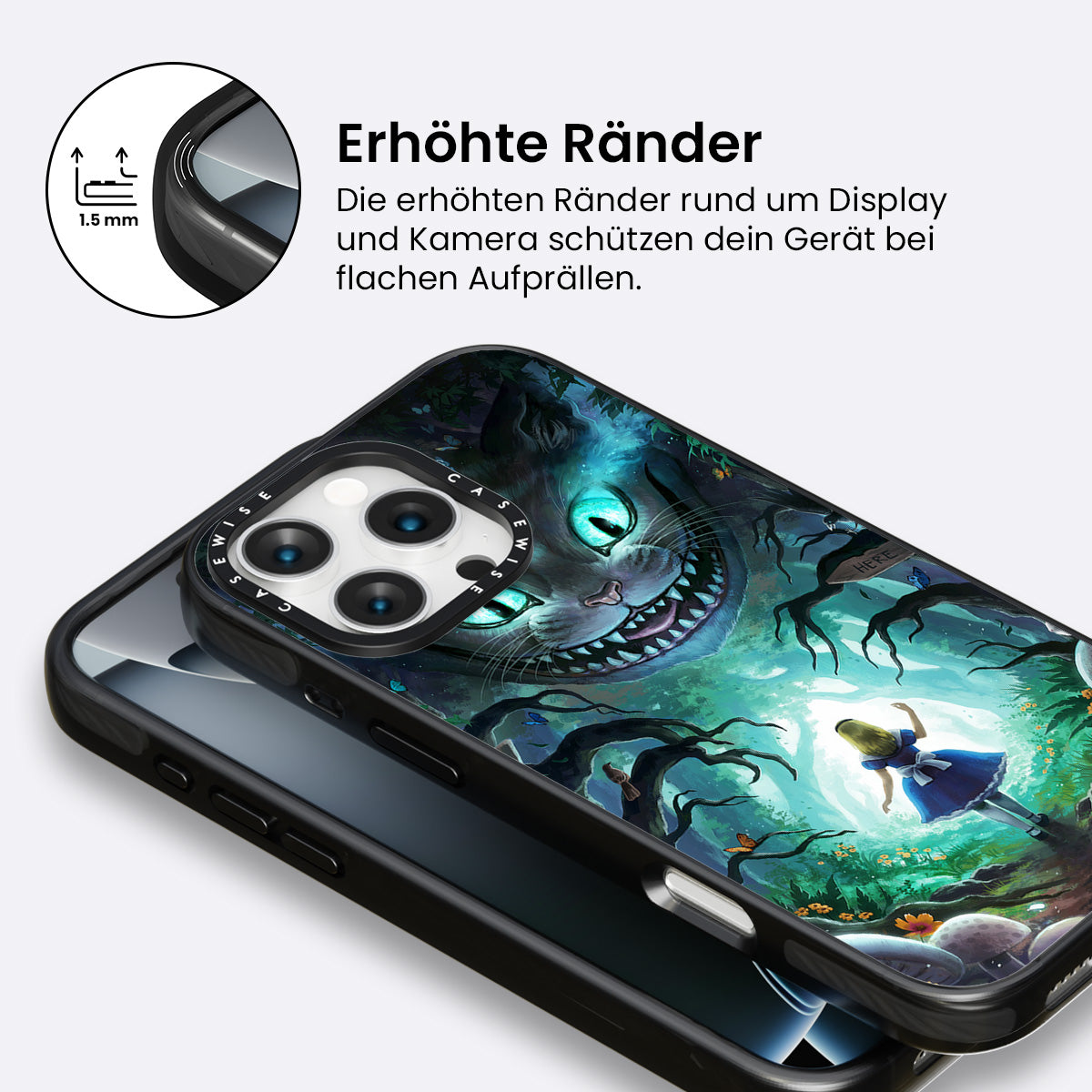 1.5 mm

Erhöhte Ränder

Die erhöhten Ränder rund um Display und Kamera schützen dein Gerät bei flachen Aufprällen.

CASEWISE CASEWISE

HERE