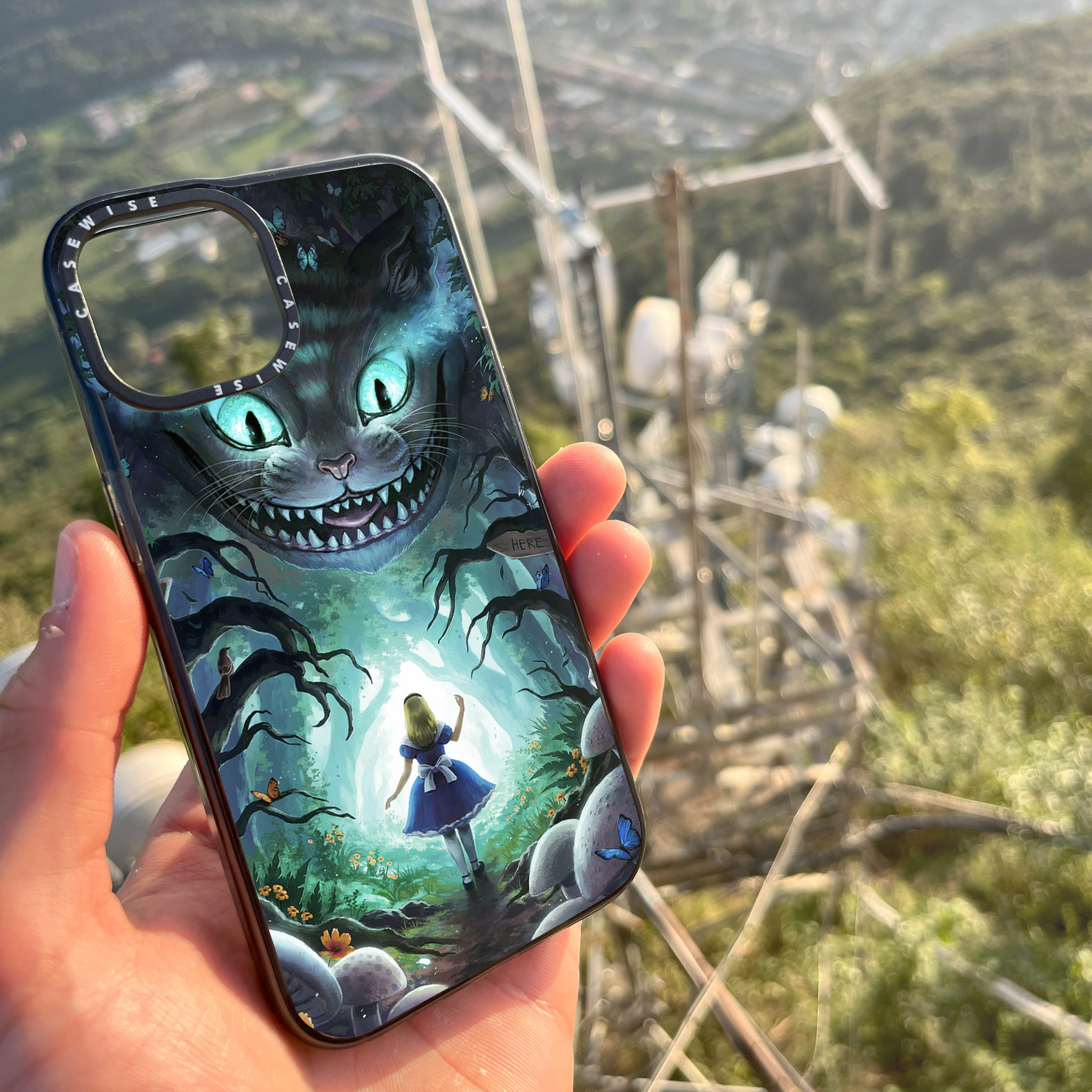 CASEWISE
CASEWISE
HERE