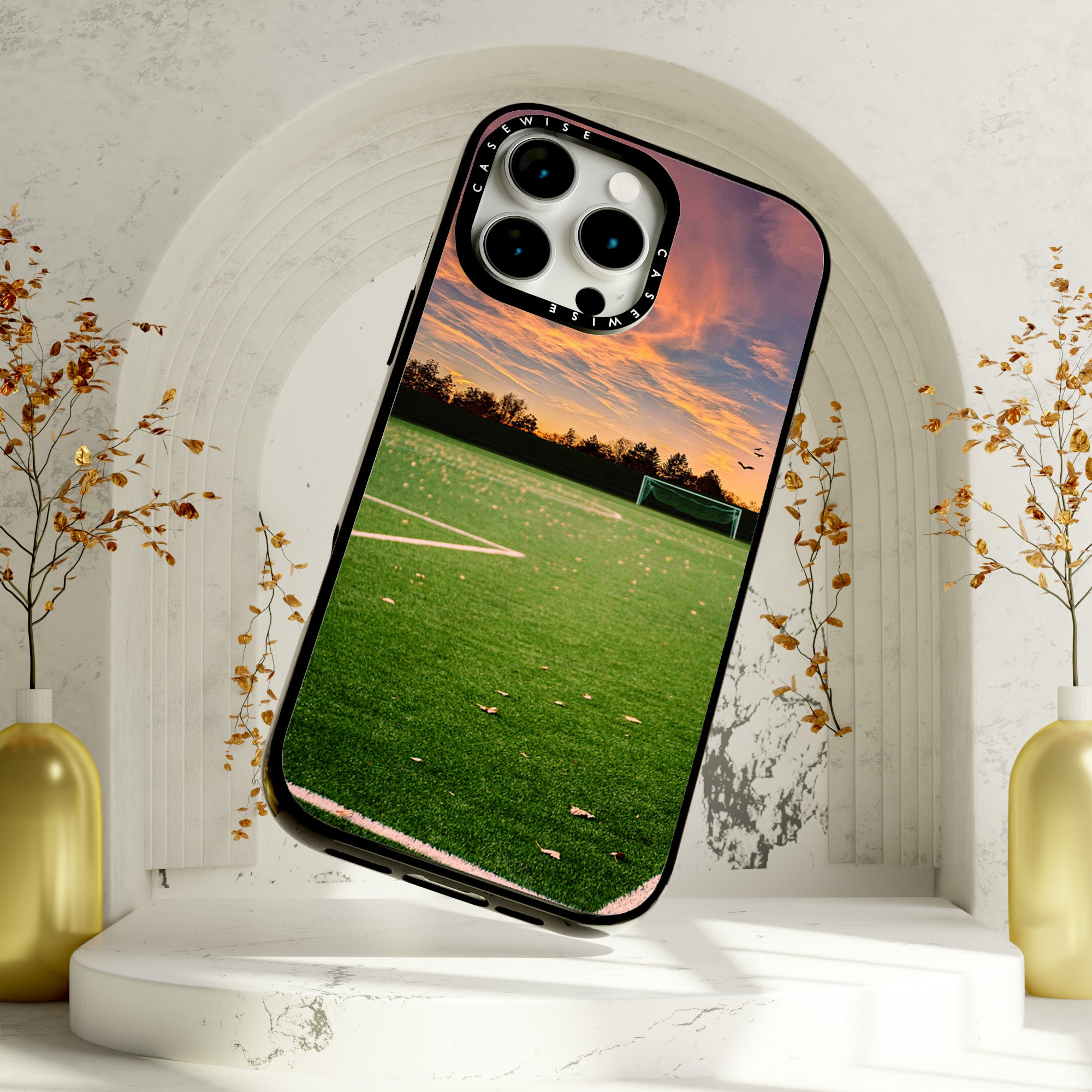 CASEWISE
CASEWISE