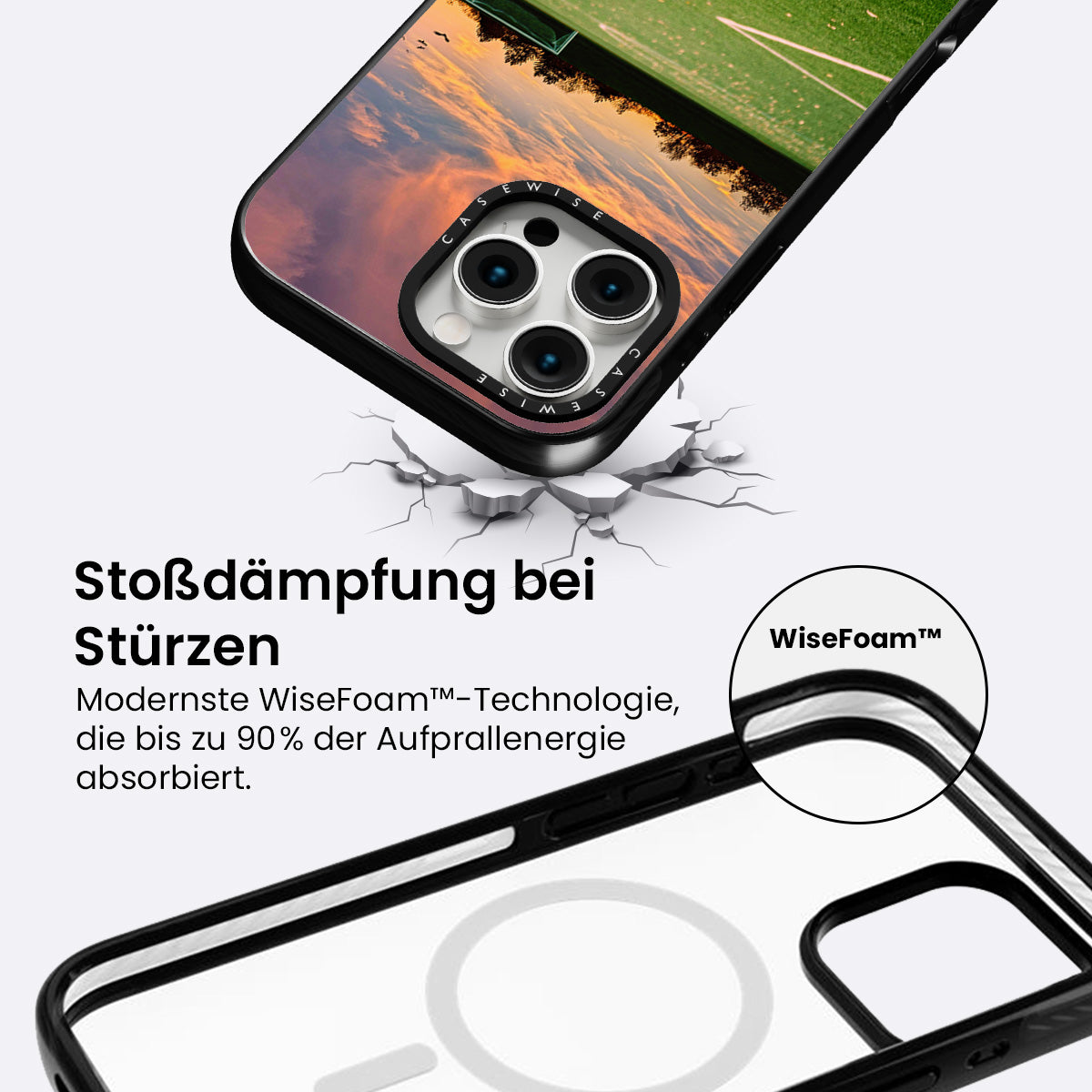 CASEWISE

CASEWISE

Stoßdämpfung bei Stürzen

Modernste WiseFoam™-Technologie, die bis zu 90% der Aufprallenergie absorbiert.

WiseFoam™